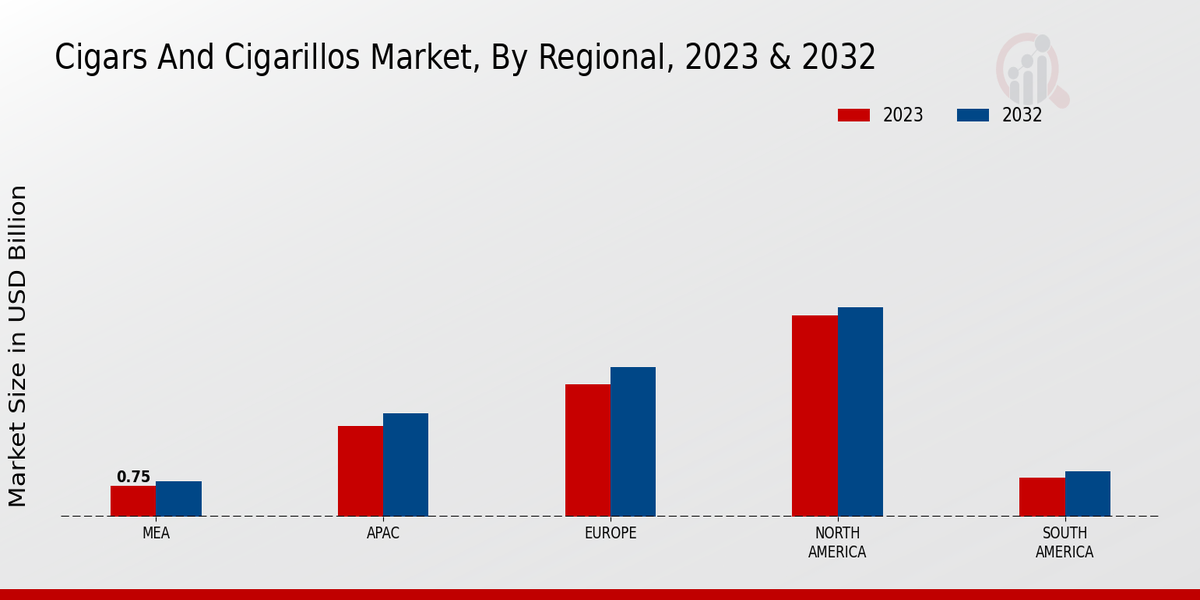 Cigars And Cigarillos Market, By Regional, 2023 & 2032

2023
2032

Market Size in USD Billion

0.75

MEA
APAC
EUROPE
NORTH AMERICA
SOUTH AMERICA