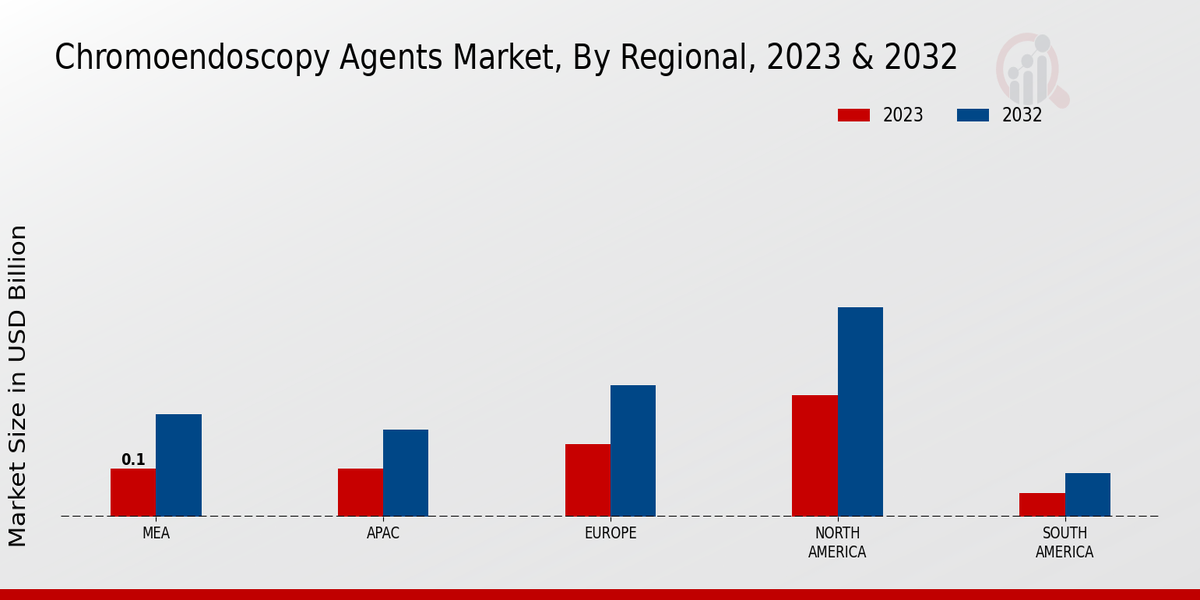 Chromoendoscopy Agents Market, By Regional, 2023 & 2032

2023
2032

Market Size in USD Billion

0.1

MEA
APAC
EUROPE
NORTH AMERICA
SOUTH AMERICA