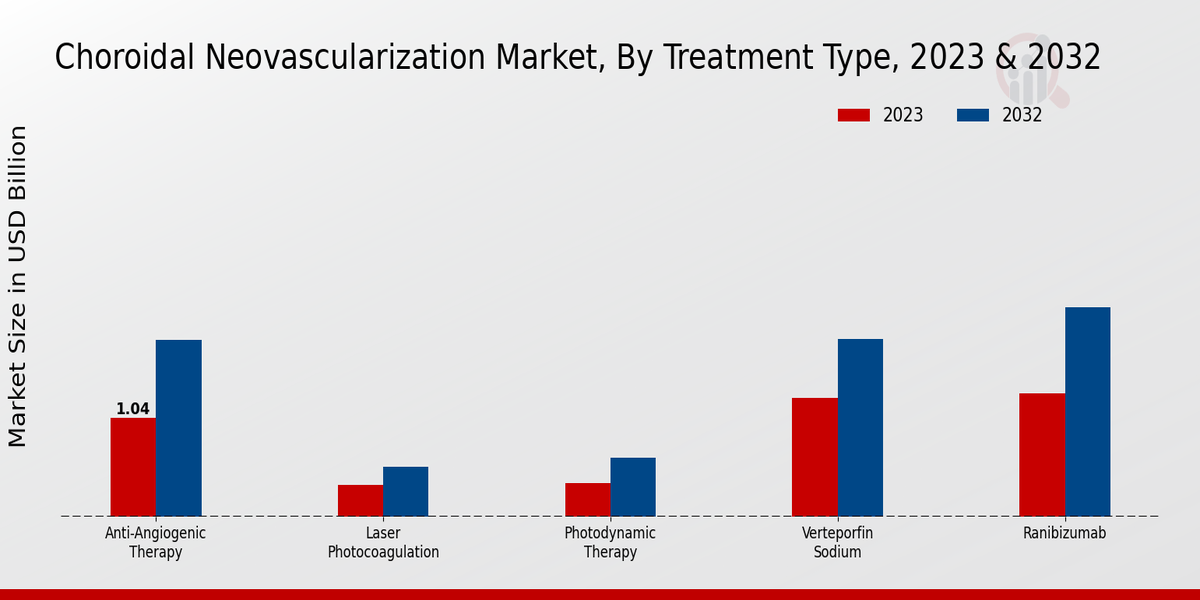 Choroidal Neovascularization Market, By Treatment Type, 2023 & 2032

2023
2032

Market Size in USD Billion

1.04

Anti-Angiogenic Therapy
Laser Photocoagulation
Photodynamic Therapy
Verteporfin Sodium
Ranibizumab