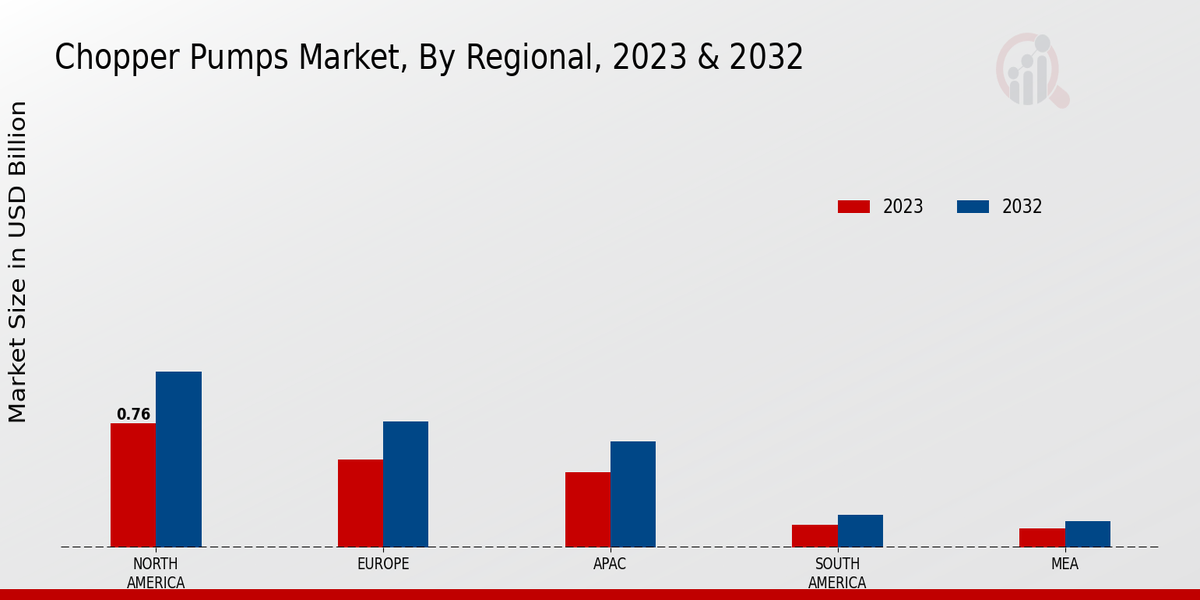 Chopper Pumps Market, By Regional, 2023 & 2032

Market Size in USD Billion

2023
2032

0.76

NORTH AMERICA
EUROPE
APAC
SOUTH AMERICA
MEA