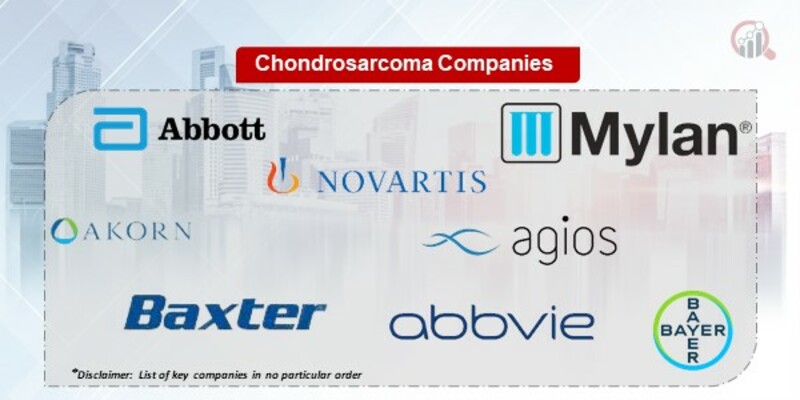 Chondrosarcoma Companies

Abbott

Mylan®

NOVARTIS

AKORN

agios

Baxter

abbvie

BAYER
BAYER

*Disclaimer: List of key companies in no particular order