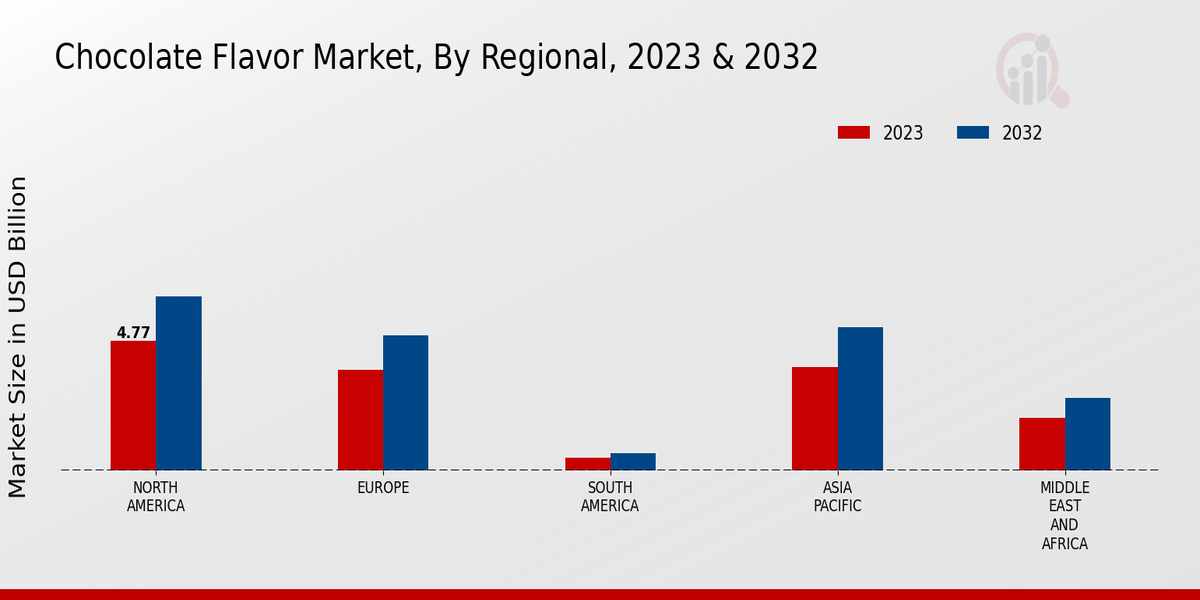 Chocolate Flavor Market, By Regional, 2023 & 2032

2023 2032

Market Size in USD Billion

4.77

NORTH AMERICA

EUROPE

SOUTH AMERICA

ASIA PACIFIC

MIDDLE EAST AND AFRICA