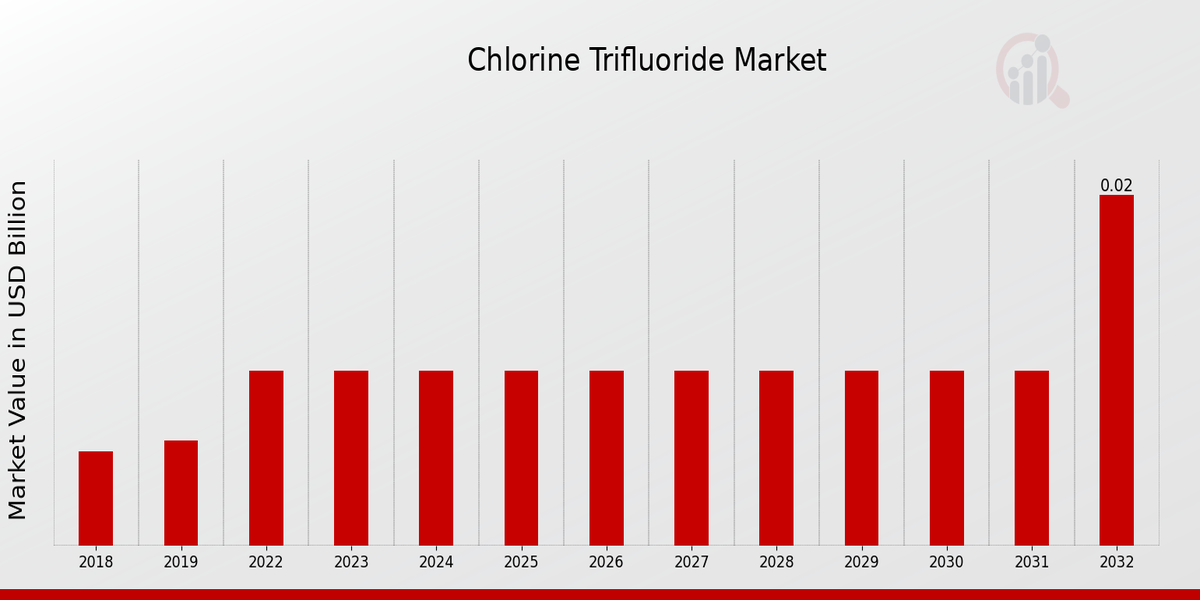 Chlorine Trifluoride Market

Market Value in USD Billion

0.02

2018
2019
2022
2023
2024
2025
2026
2027
2028
2029
2030
2031
2032