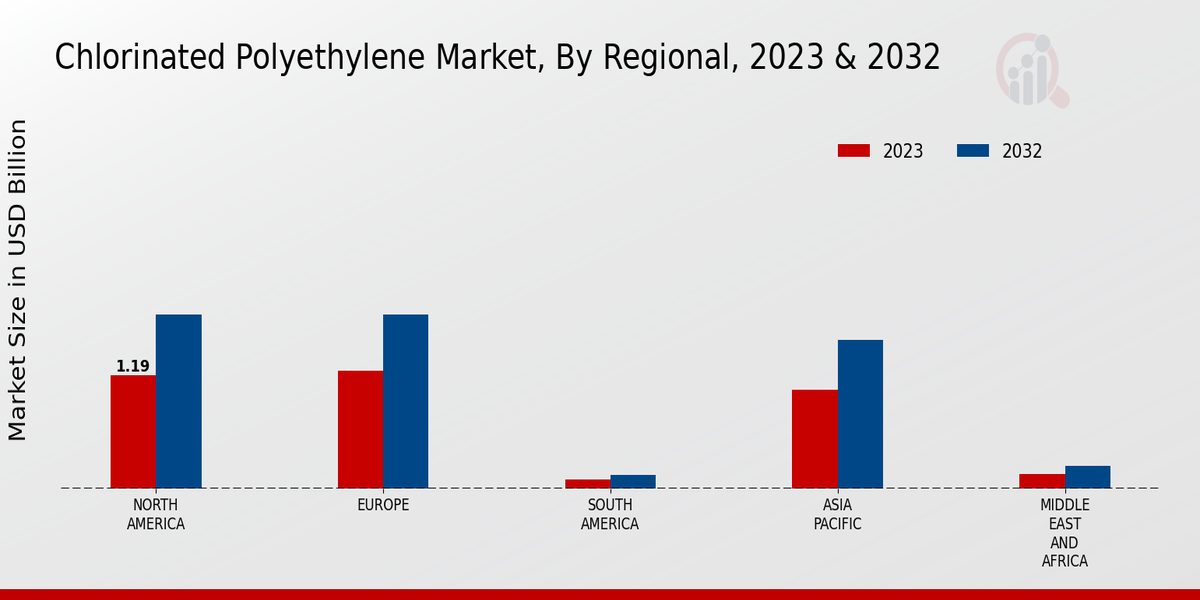 Chlorinated Polyethylene Market, By Regional, 2023 & 2032

2023
2032

Market Size in USD Billion

1.19

NORTH AMERICA

EUROPE

SOUTH AMERICA

ASIA PACIFIC

MIDDLE EAST AND AFRICA