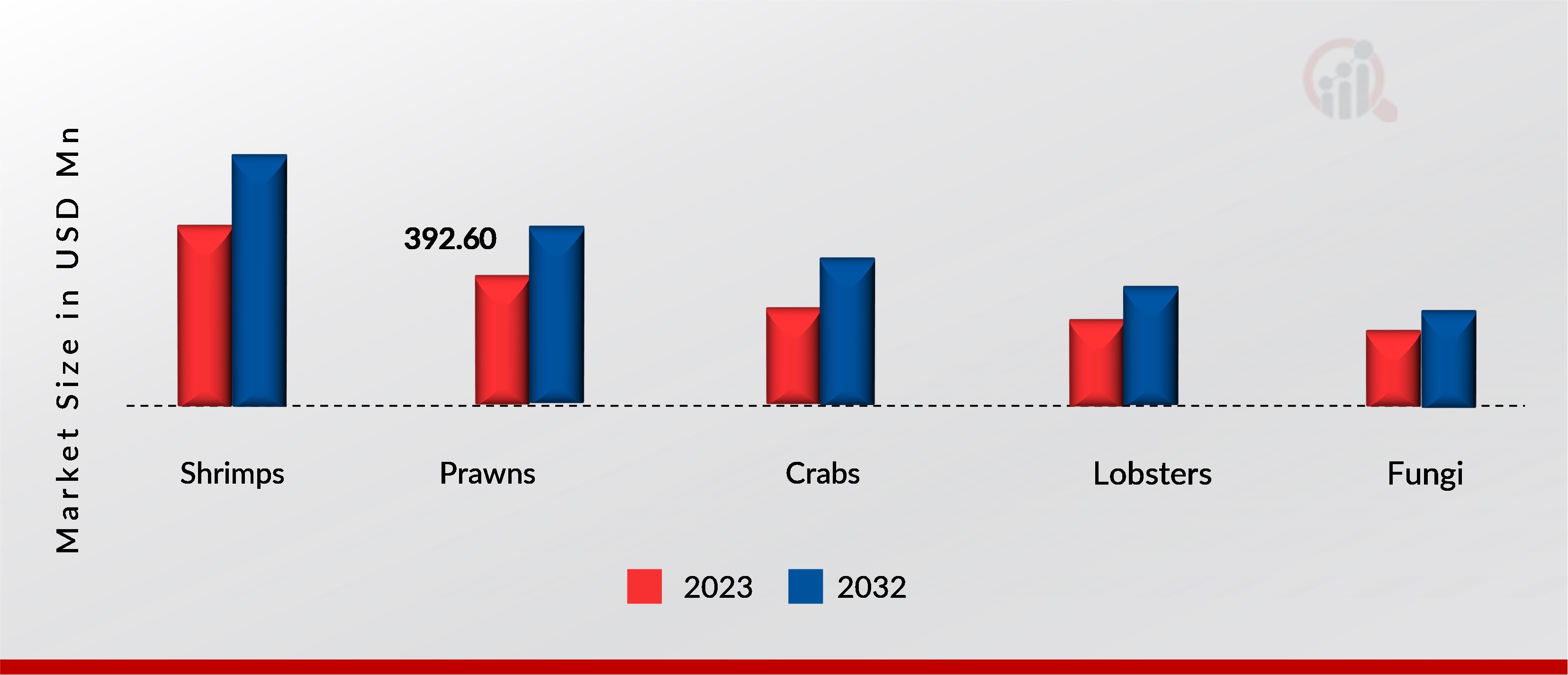 Market Size in USD Mn

392.60

Shrimps
Prawns
Crabs
Lobsters
Fungi

2023
2032