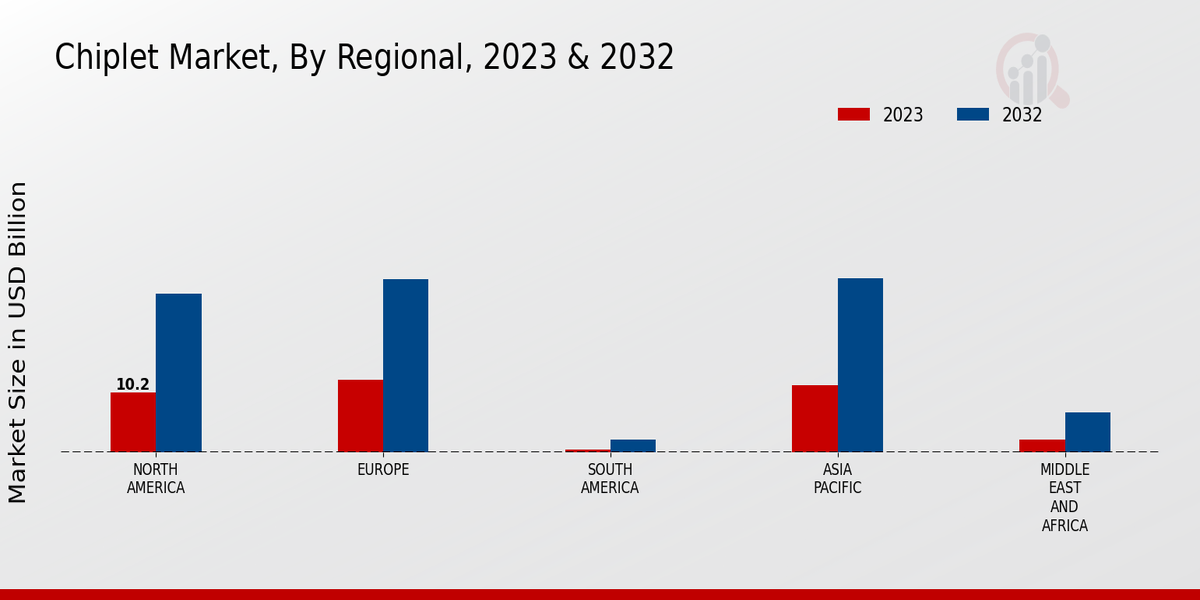 Chiplet Market, By Regional, 2023 & 2032

2023
2032

Market Size in USD Billion

10.2

NORTH AMERICA
EUROPE
SOUTH AMERICA
ASIA PACIFIC
MIDDLE EAST AND AFRICA