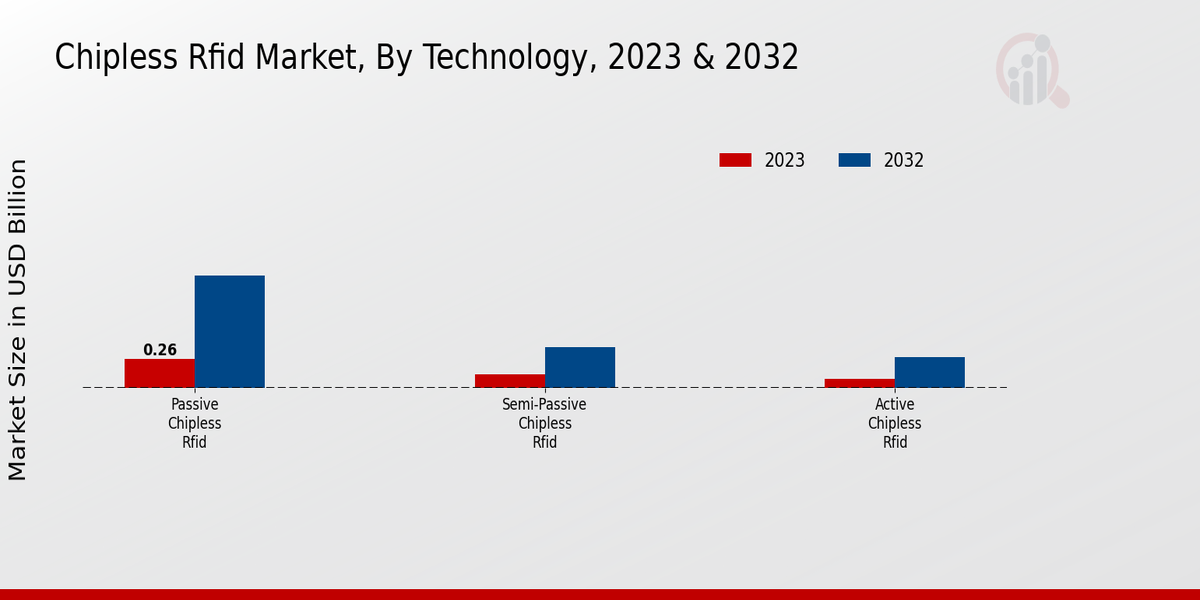 Chipless Rfid Market, By Technology, 2023 & 2032

2023
2032

Market Size in USD Billion

0.26

Passive Chipless Rfid
Semi-Passive Chipless Rfid
Active Chipless Rfid