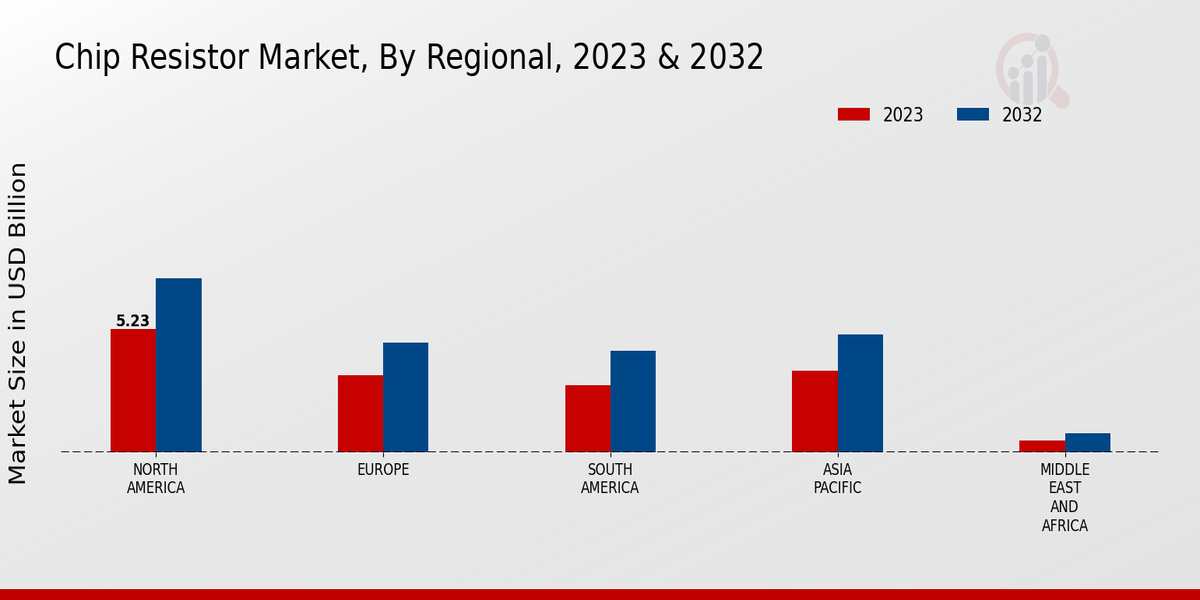 Chip Resistor Market, By Regional, 2023 & 2032

2023
2032

Market Size in USD Billion

5.23

NORTH AMERICA
EUROPE
SOUTH AMERICA
ASIA PACIFIC
MIDDLE EAST AND AFRICA