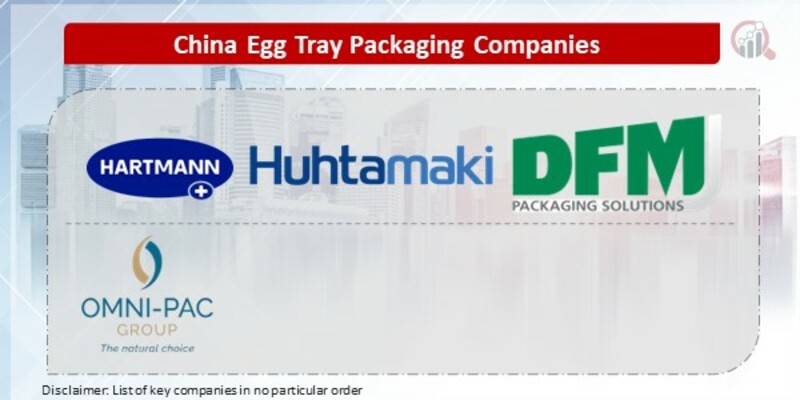 China Egg Tray Packaging Companies

HARTMANN

Huhtamaki

DFM
PACKAGING SOLUTIONS

OMNI-PAC
GROUP
The natural choice

Disclaimer: List of key companies in no particular order