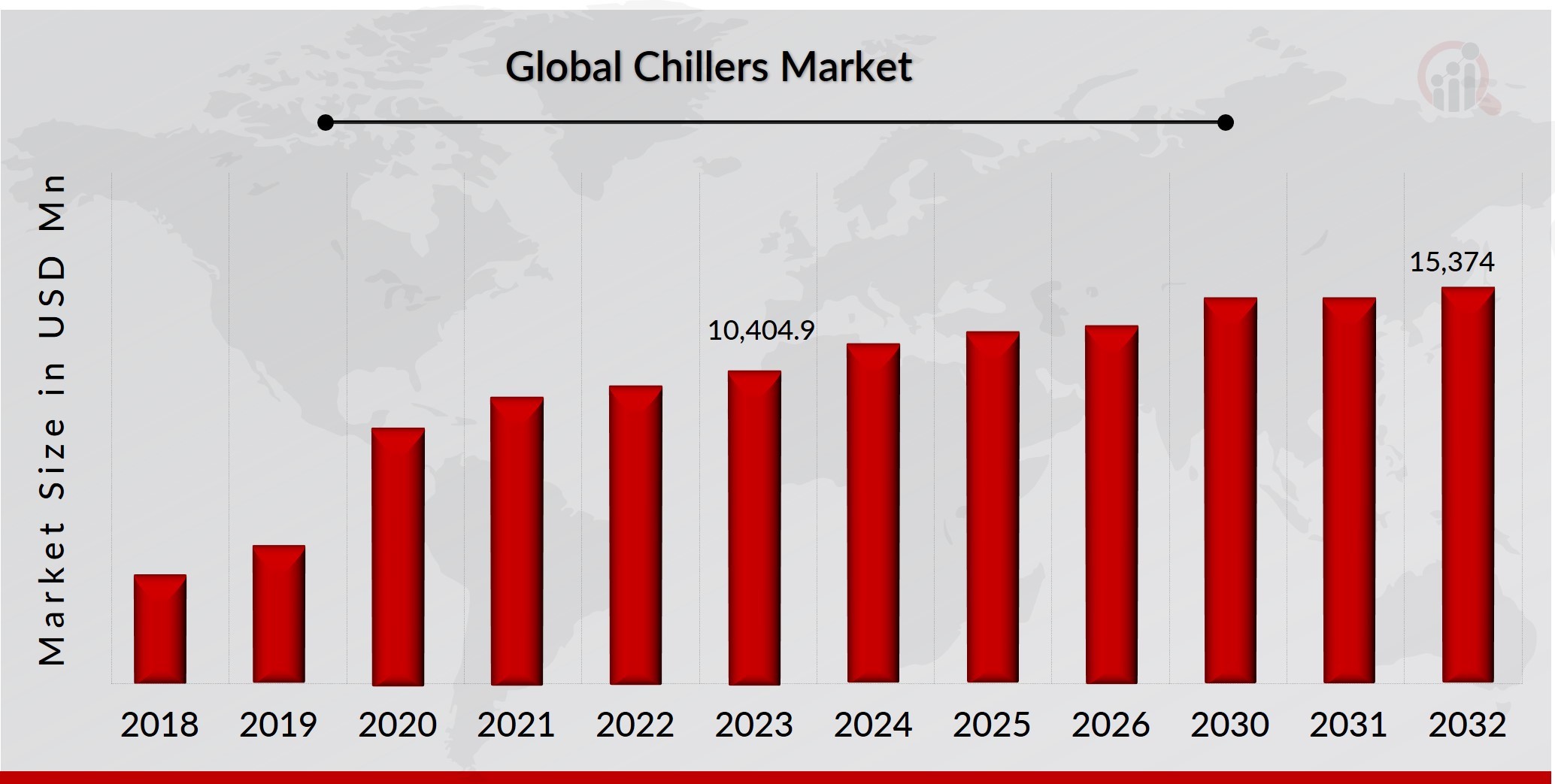 Global Chillers Market

Market Size in USD Mn

10,404.9

15,374

2018
2019
2020
2021
2022
2023
2024
2025
2026
2030
2031
2032