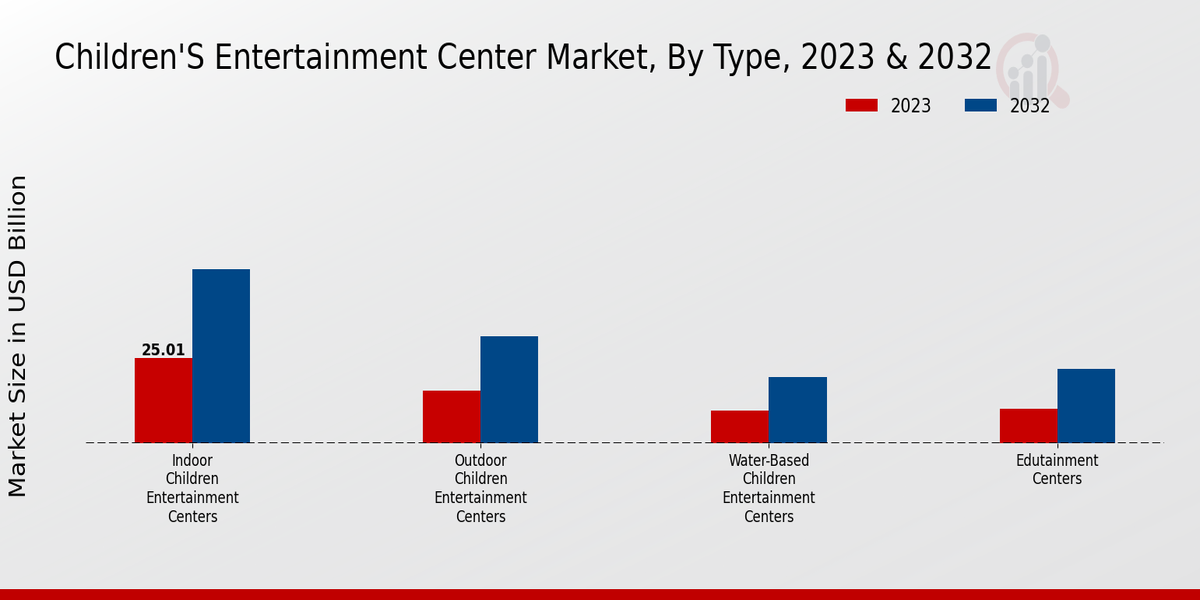 Children'S Entertainment Center Market, By Type, 2023 & 2032

2023 2032

Market Size in USD Billion

25.01

Indoor Children Entertainment Centers

Outdoor Children Entertainment Centers

Water-Based Children Entertainment Centers

Edutainment Centers