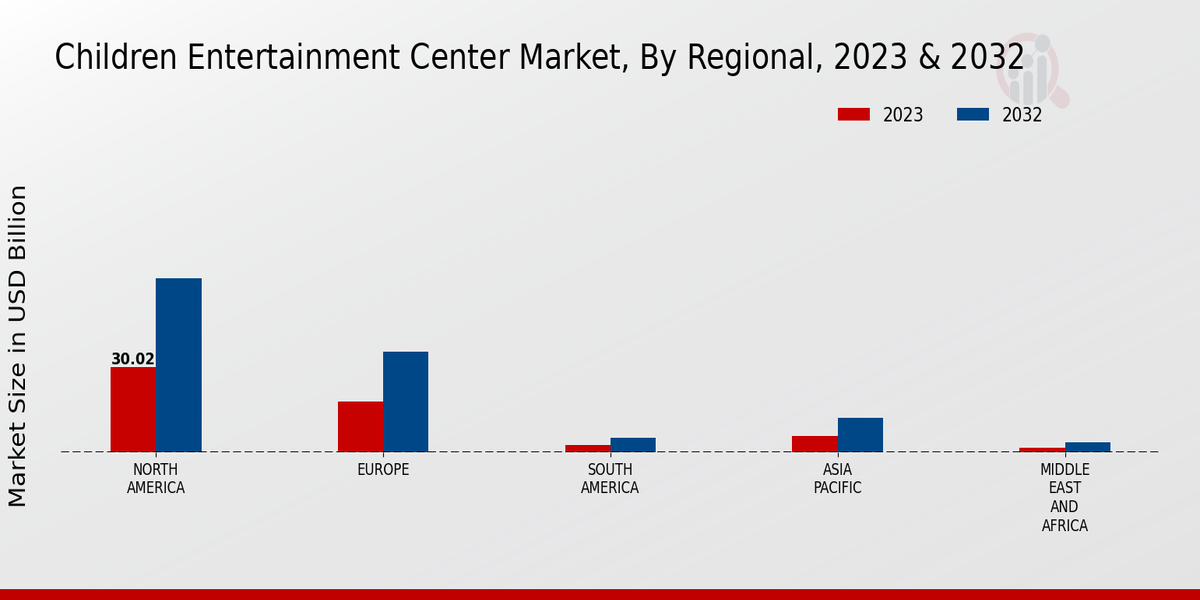 Children Entertainment Center Market, By Regional, 2023 & 2032

2023 2032

Market Size in USD Billion

30.02

NORTH AMERICA

EUROPE

SOUTH AMERICA

ASIA PACIFIC

MIDDLE EAST AND AFRICA