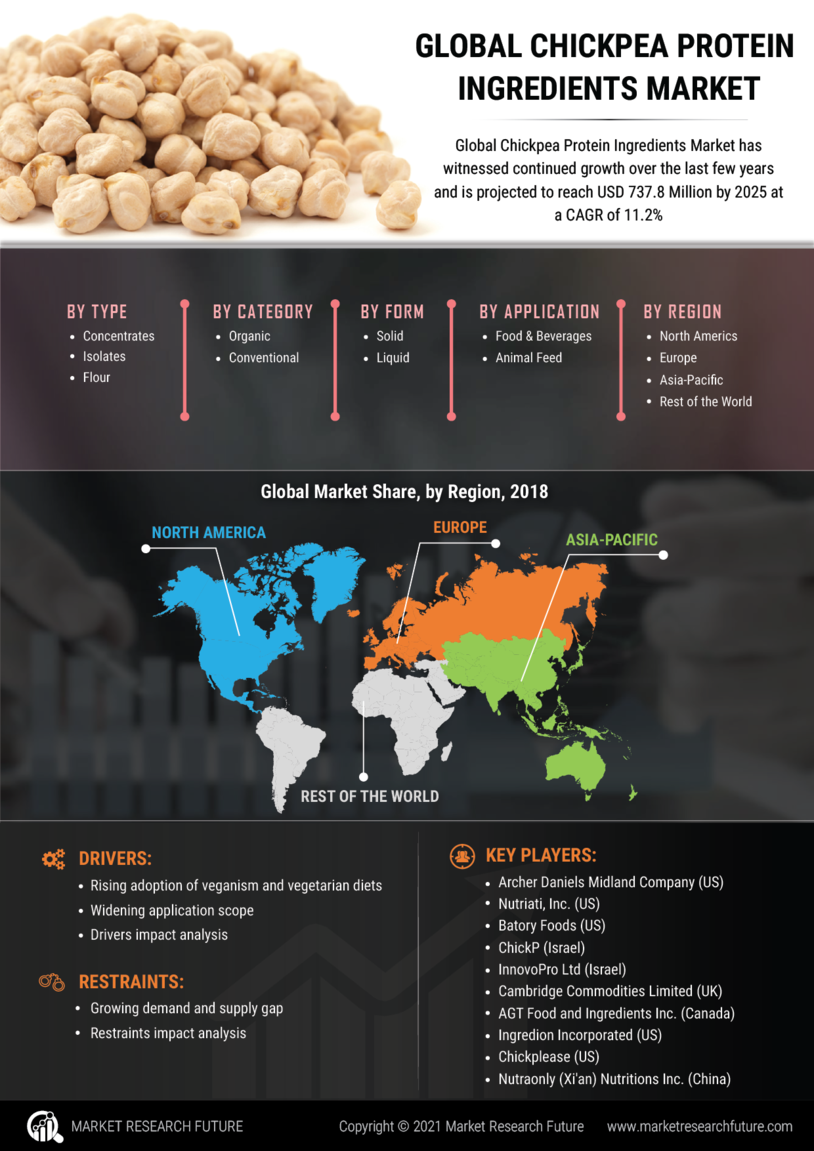 GLOBAL CHICKPEA PROTEIN INGREDIENTS MARKET

Global Chickpea Protein Ingredients Market has witnessed continued growth over the last few years and is projected to reach USD 737.8 Million by 2025 at a CAGR of 11.2%

BY TYPE
- Concentrates
- Isolates
- Flour

BY CATEGORY
- Organic
- Conventional

BY FORM
- Solid
- Liquid

BY APPLICATION
- Food & Beverages
- Animal Feed

BY REGION
- North Americs
- Europe
- Asia-Pacific
- Rest of the World

Global Market Share, by Region, 2018

NORTH AMERICA

EUROPE

ASIA-PACIFIC

REST OF THE WORLD

DRIVERS:
- Rising adoption of veganism and vegetarian diets
- Widening application scope
- Drivers impact analysis

RESTRAINTS:
- Growing demand and supply gap
- Restraints impact analysis

KEY PLAYERS:
- Archer Daniels Midland Company (US)
- Nutriati, Inc. (US)
- Batory Foods (US)
- ChickP (Israel)
- InnovoPro Ltd (Israel)
- Cambridge Commodities Limited (UK)
- AGT Food and Ingredients Inc. (Canada)
- Ingredion Incorporated (US)
- Chickplease (US)
- Nutraonly (Xi'an) Nutritions Inc. (China)

MARKET RESEARCH FUTURE

Copyright © 2021 Market Research Future

www.marketresearchfuture.com