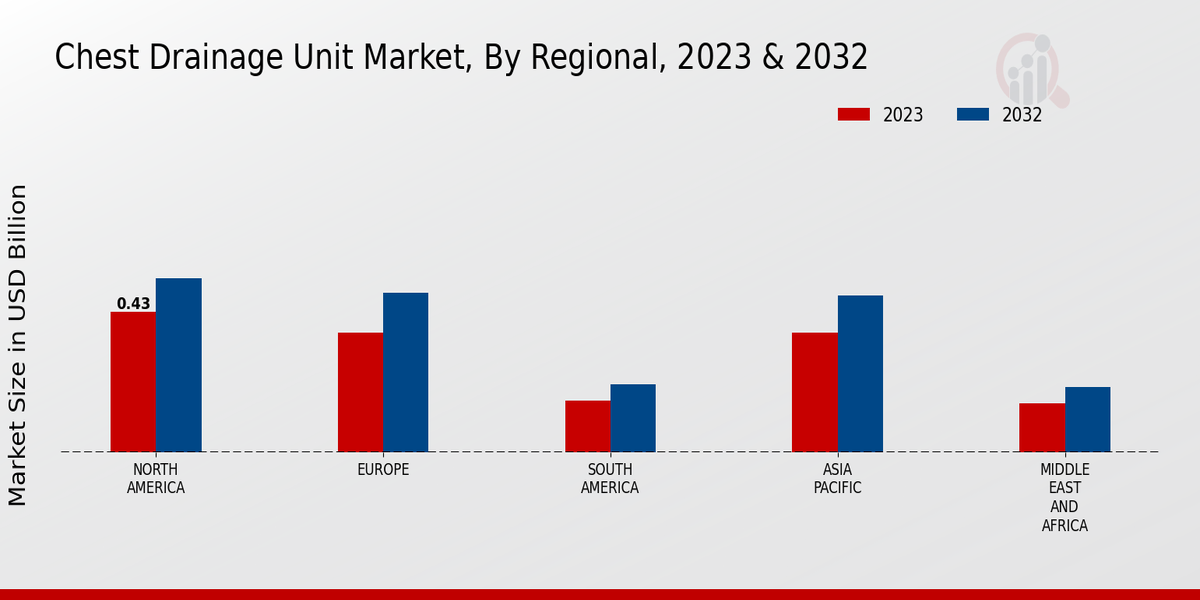 Chest Drainage Unit Market, By Regional, 2023 & 2032

2023 2032

Market Size in USD Billion

0.43

NORTH AMERICA

EUROPE

SOUTH AMERICA

ASIA PACIFIC

MIDDLE EAST AND AFRICA