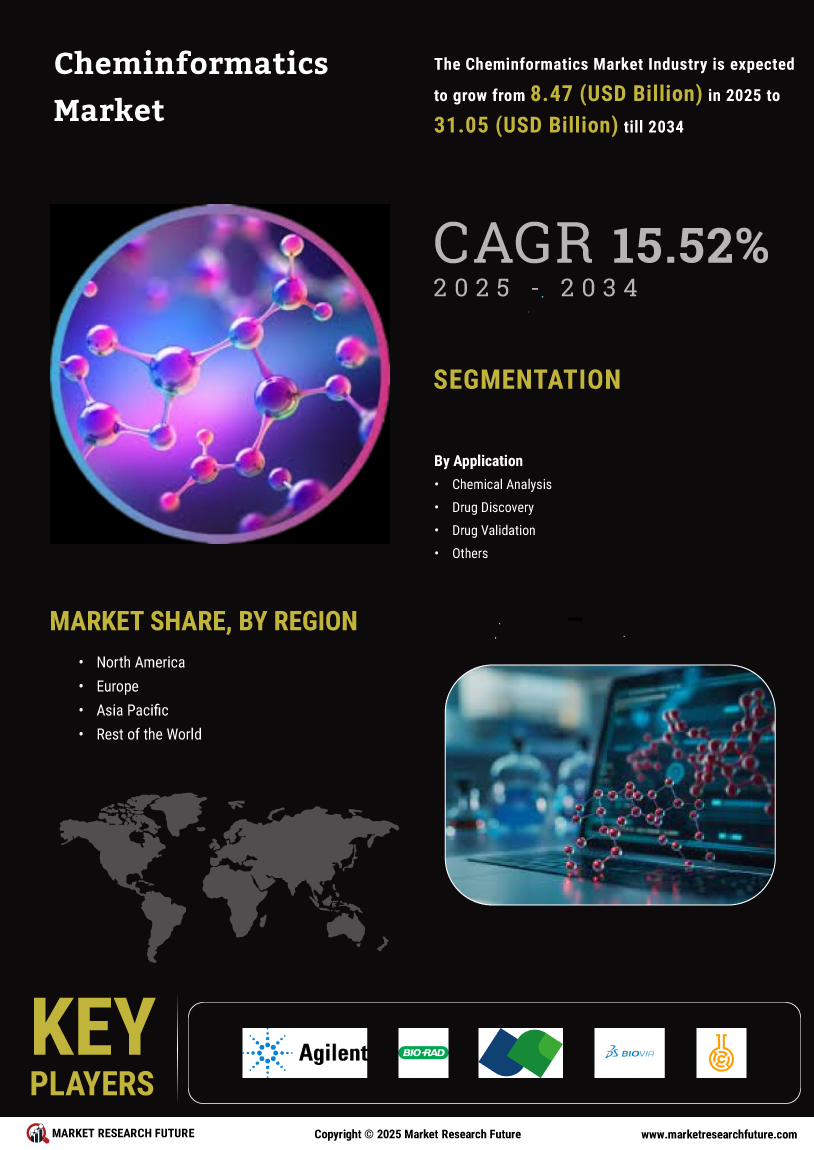 Cheminformatics Market

The Cheminformatics Market Industry is expected to grow from 8.47 (USD Billion) in 2025 to 31.05 (USD Billion) till 2034

CAGR 15.52%
2025 - 2034

SEGMENTATION

By Application
• Chemical Analysis
• Drug Discovery
• Drug Validation
• Others

MARKET SHARE, BY REGION
• North America
• Europe
• Asia Pacific
• Rest of the World

KEY PLAYERS

Agilent
BIO-RAD
BIOVIA

MARKET RESEARCH FUTURE
Copyright © 2025 Market Research Future
www.marketresearchfuture.com