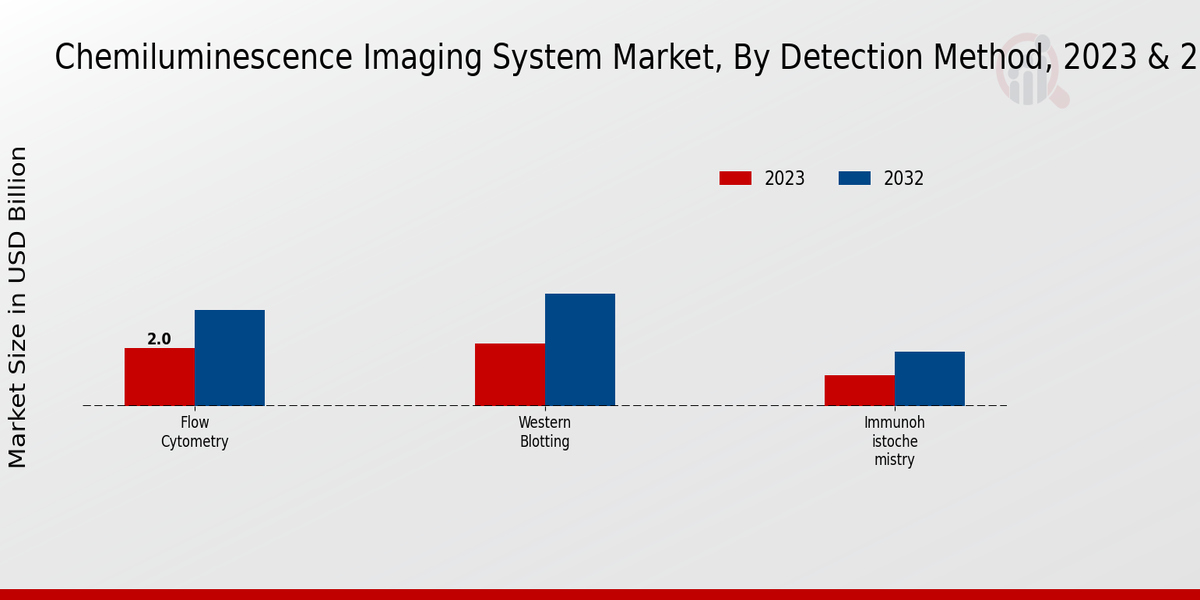 Chemiluminescence Imaging System Market, By Detection Method, 2023 & 2

Market Size in USD Billion

2023
2032

2.0

Flow Cytometry

Western Blotting

Immunoh istoche mistry