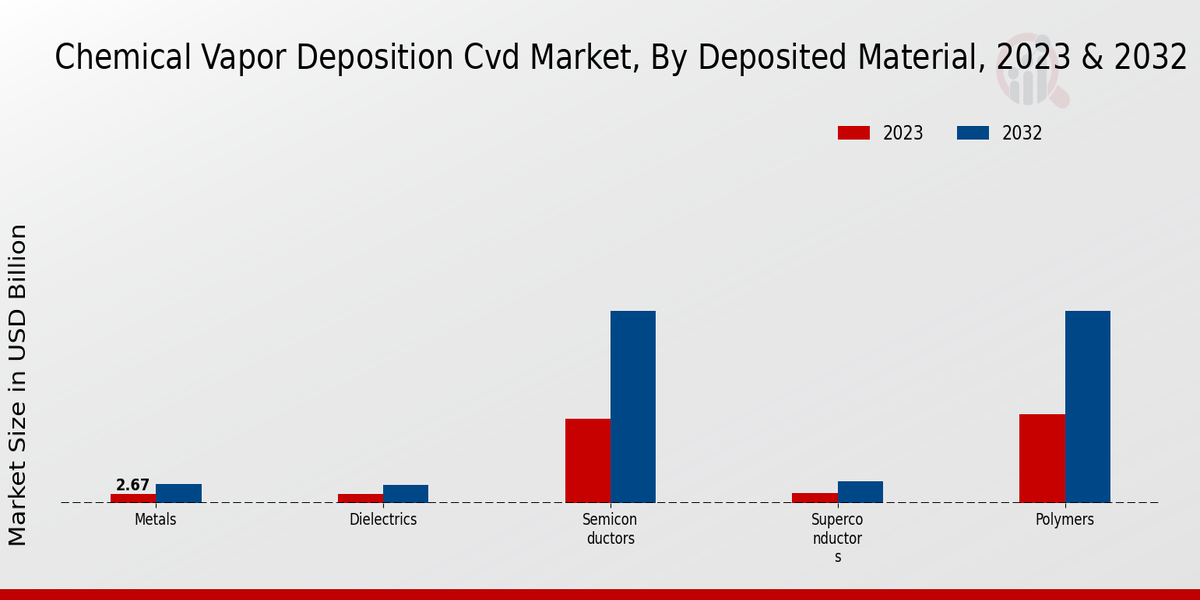 Chemical Vapor Deposition Cvd Market, By Deposited Material, 2023 & 2032

2023 2032

Market Size in USD Billion

2.67

Metals

Dielectrics

Semicon ductors

Superco nductor s

Polymers