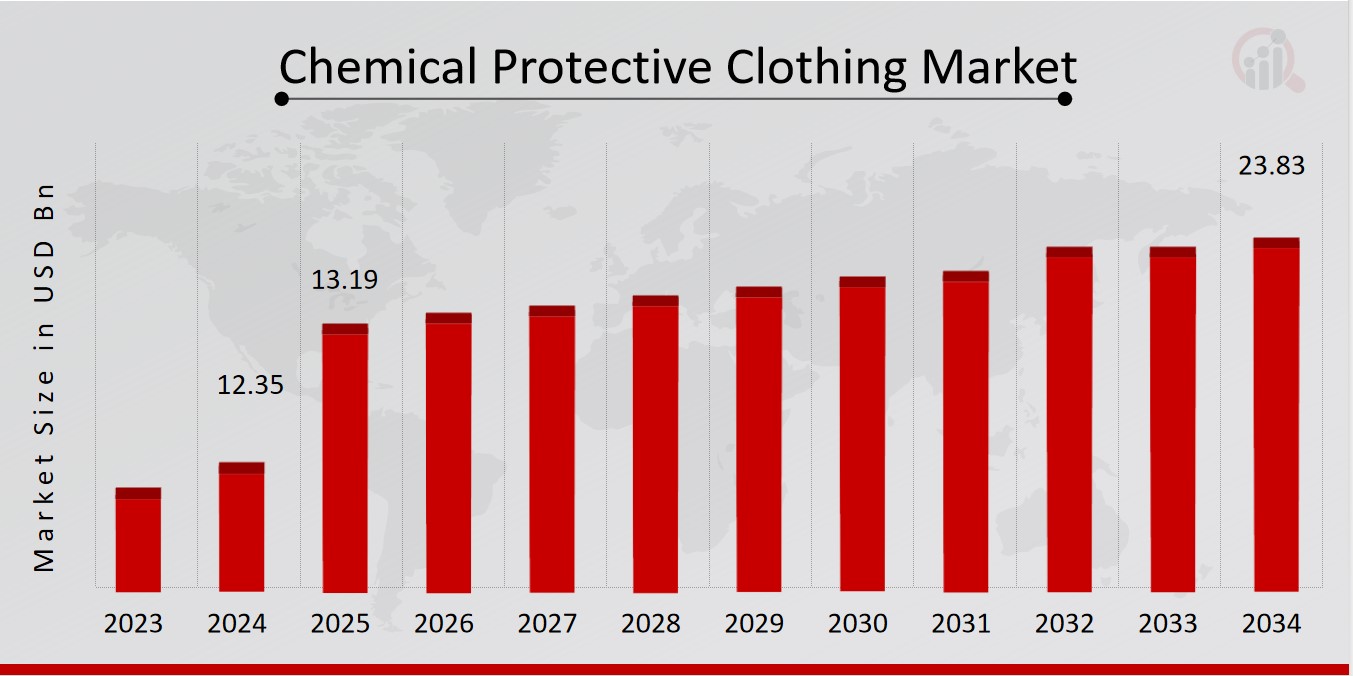 Chemical Protective Clothing Market

Market Size in USD Bn

12.35

13.19

23.83

2023
2024
2025
2026
2027
2028
2029
2030
2031
2032
2033
2034