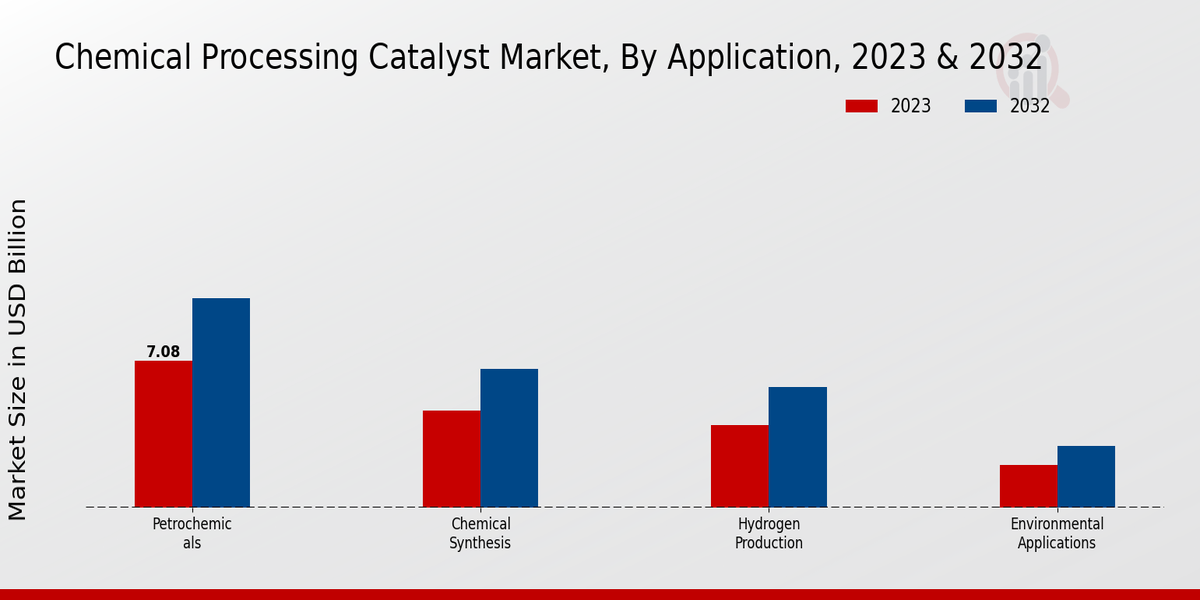 Chemical Processing Catalyst Market, By Application, 2023 & 2032

2023
2032

Market Size in USD Billion

7.08

Petrochemicals

Chemical Synthesis

Hydrogen Production

Environmental Applications