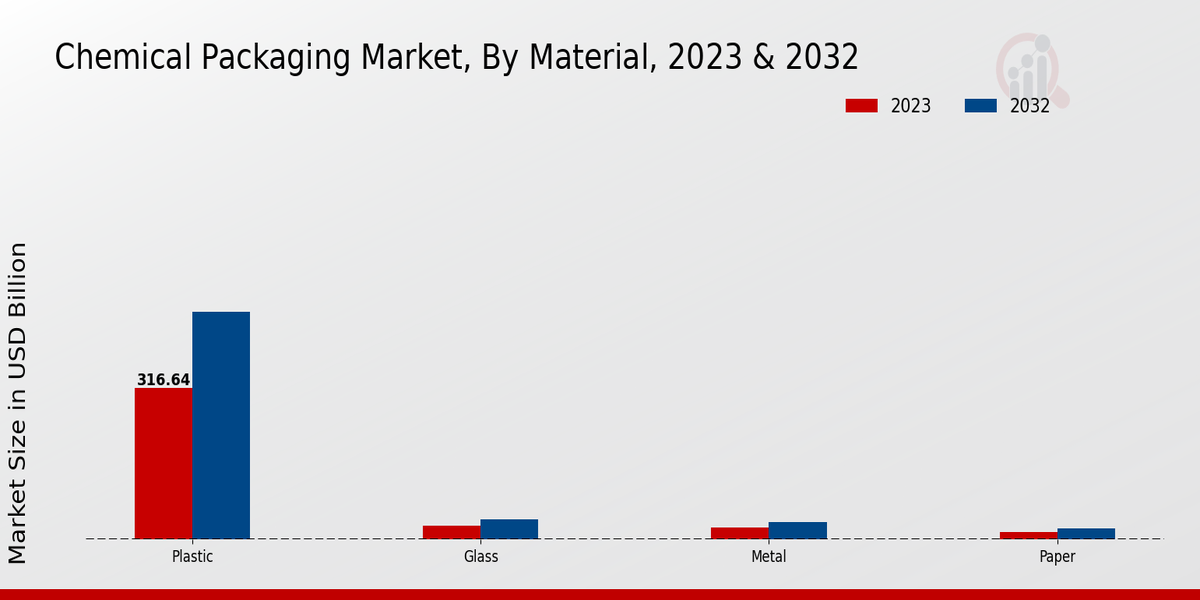 Chemical Packaging Market, By Material, 2023 & 2032

2023
2032

Market Size in USD Billion

316.64

Plastic
Glass
Metal
Paper