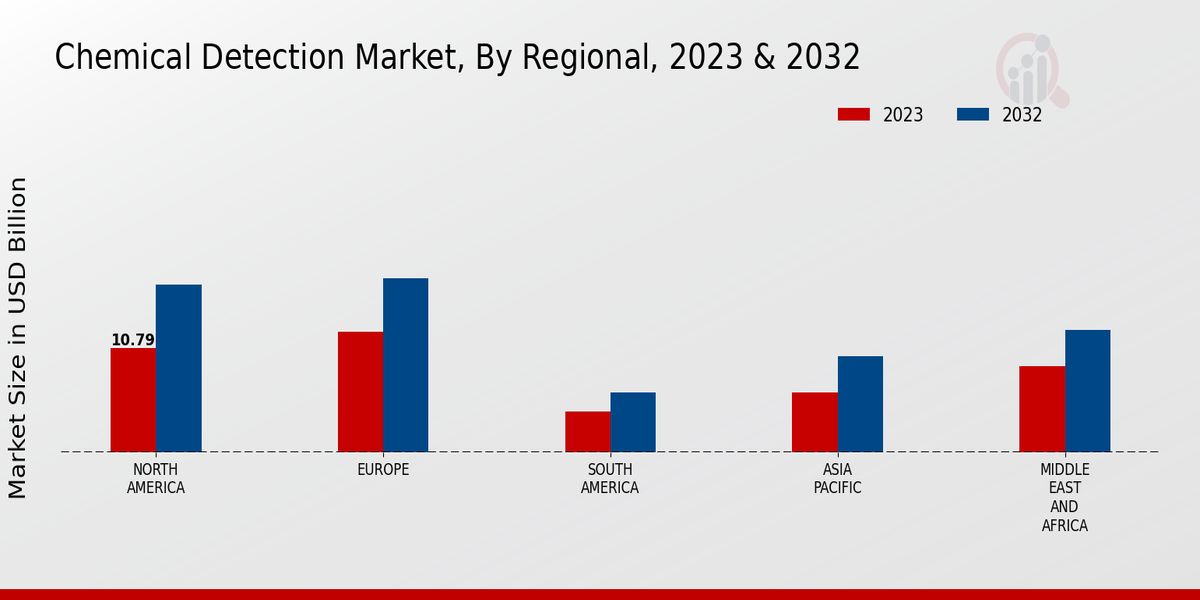 Chemical Detection Market, By Regional, 2023 & 2032

2023
2032

Market Size in USD Billion

10.79

NORTH AMERICA
EUROPE
SOUTH AMERICA
ASIA PACIFIC
MIDDLE EAST AND AFRICA