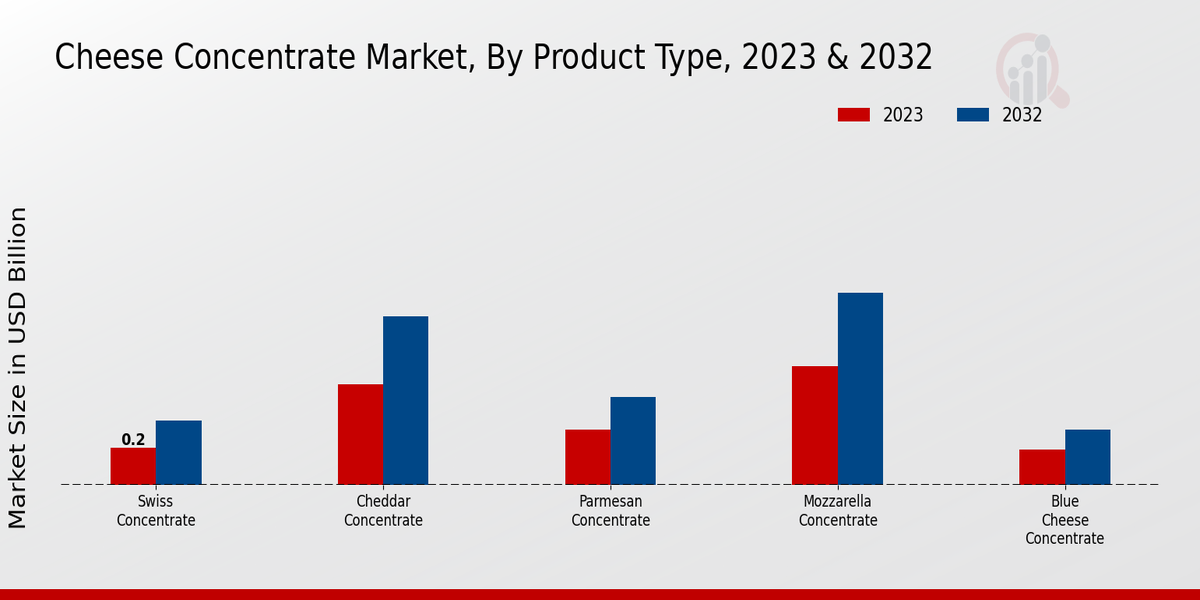 Cheese Concentrate Market, By Product Type, 2023 & 2032

2023 2032

Market Size in USD Billion

0.2

Swiss Concentrate

Cheddar Concentrate

Parmesan Concentrate

Mozzarella Concentrate

Blue Cheese Concentrate