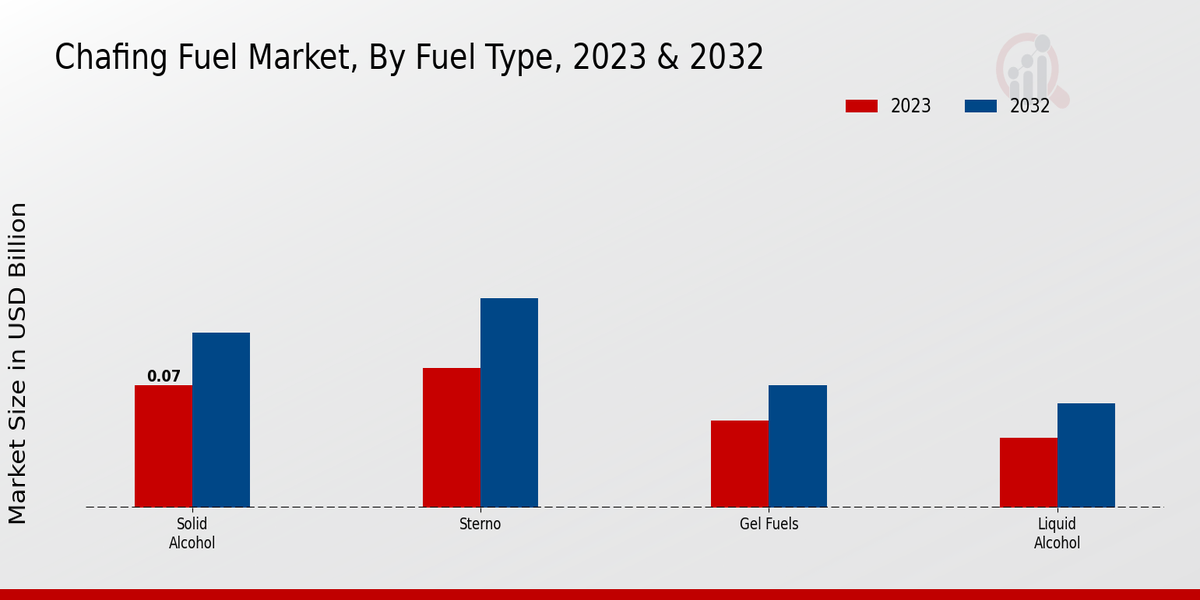 Chafing Fuel Market, By Fuel Type, 2023 & 2032

2023
2032

Market Size in USD Billion

0.07

Solid Alcohol
Sterno
Gel Fuels
Liquid Alcohol