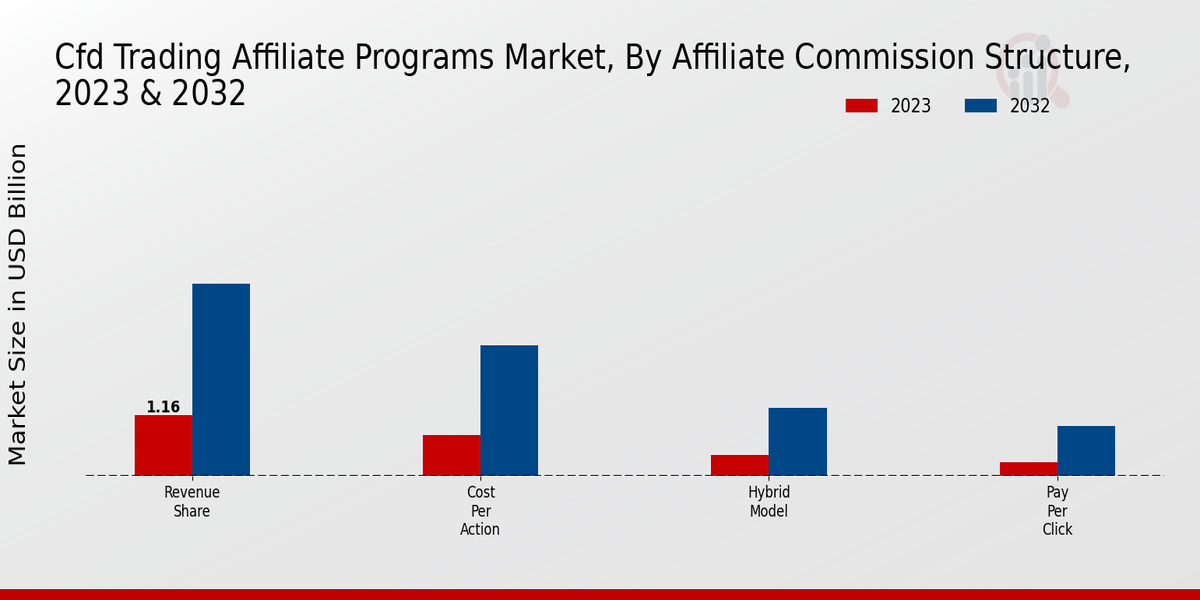 Cfd Trading Affiliate Programs Market, By Affiliate Commission Structure, 2023 & 2032

2023
2032

Market Size in USD Billion

1.16

Revenue Share

Cost Per Action

Hybrid Model

Pay Per Click