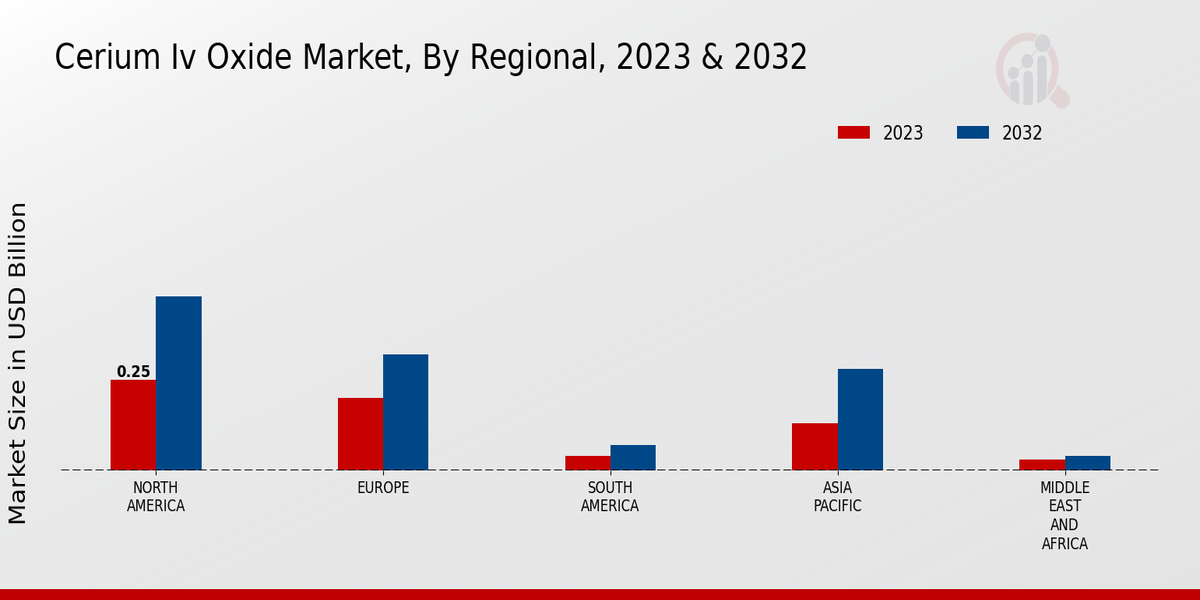 Cerium Iv Oxide Market, By Regional, 2023 & 2032

2023
2032

Market Size in USD Billion

0.25

NORTH AMERICA
EUROPE
SOUTH AMERICA
ASIA PACIFIC
MIDDLE EAST AND AFRICA