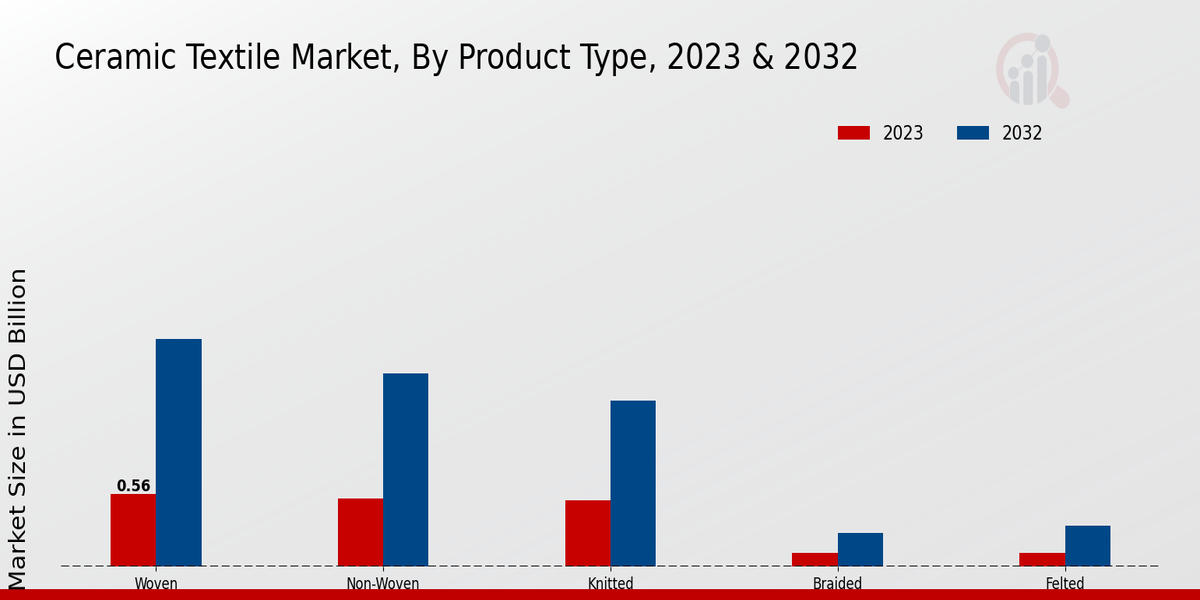 Ceramic Textile Market, By Product Type, 2023 & 2032

2023
2032

Market Size in USD Billion

0.56

Woven
Non-Woven
Knitted
Braided
Felted