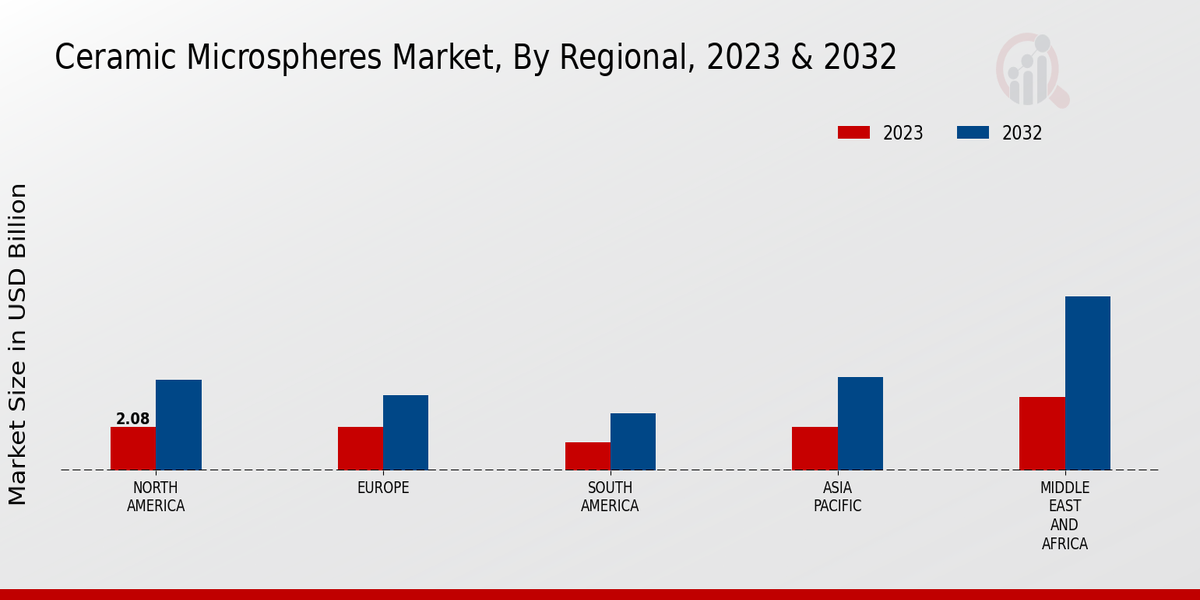 Ceramic Microspheres Market, By Regional, 2023 & 2032

2023
2032

Market Size in USD Billion

2.08

NORTH AMERICA
EUROPE
SOUTH AMERICA
ASIA PACIFIC
MIDDLE EAST AND AFRICA