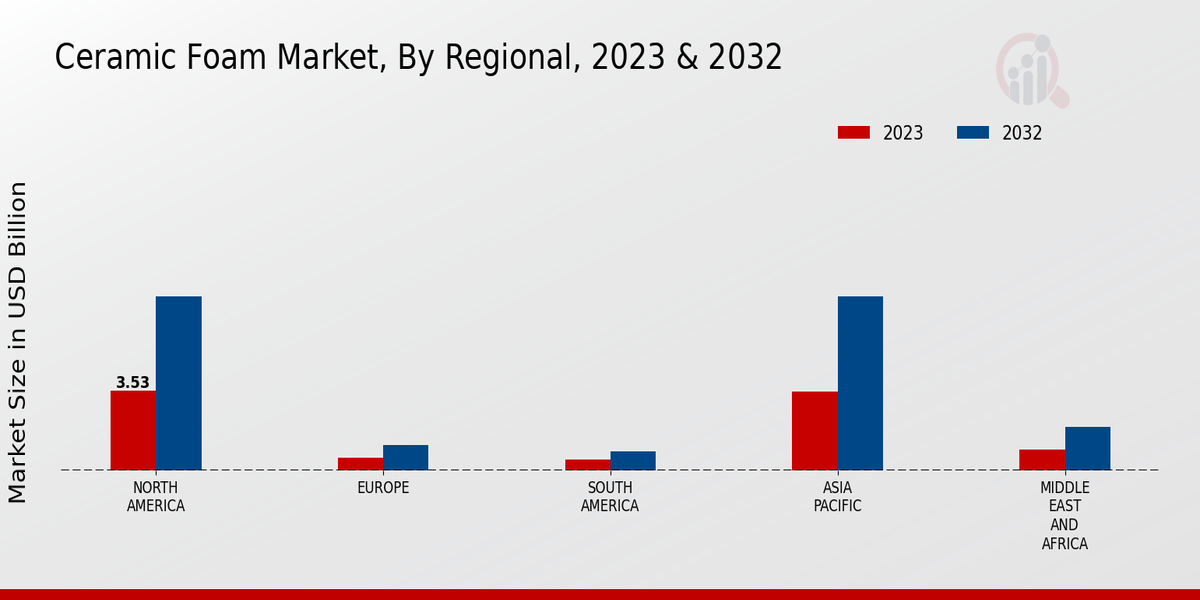 Ceramic Foam Market, By Regional, 2023 & 2032

2023
2032

Market Size in USD Billion

3.53

NORTH AMERICA

EUROPE

SOUTH AMERICA

ASIA PACIFIC

MIDDLE EAST AND AFRICA