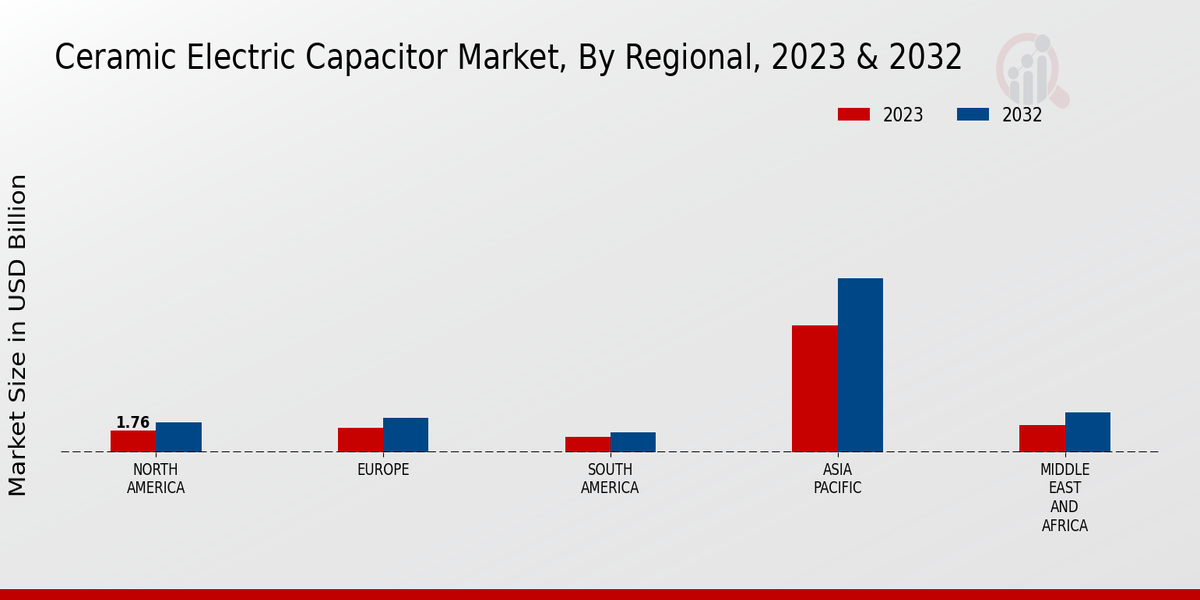 Ceramic Electric Capacitor Market, By Regional, 2023 & 2032

2023
2032

Market Size in USD Billion

1.76

NORTH AMERICA
EUROPE
SOUTH AMERICA
ASIA PACIFIC
MIDDLE EAST AND AFRICA