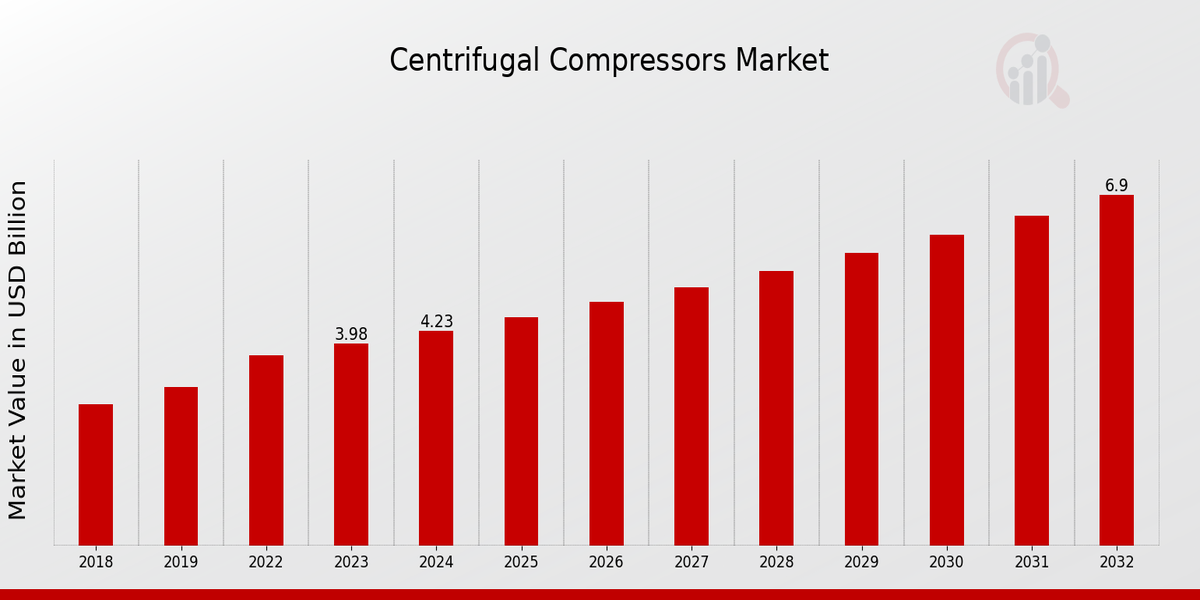 Centrifugal Compressors Market

Market Value in USD Billion

3.98
4.23
6.9

2018
2019
2022
2023
2024
2025
2026
2027
2028
2029
2030
2031
2032