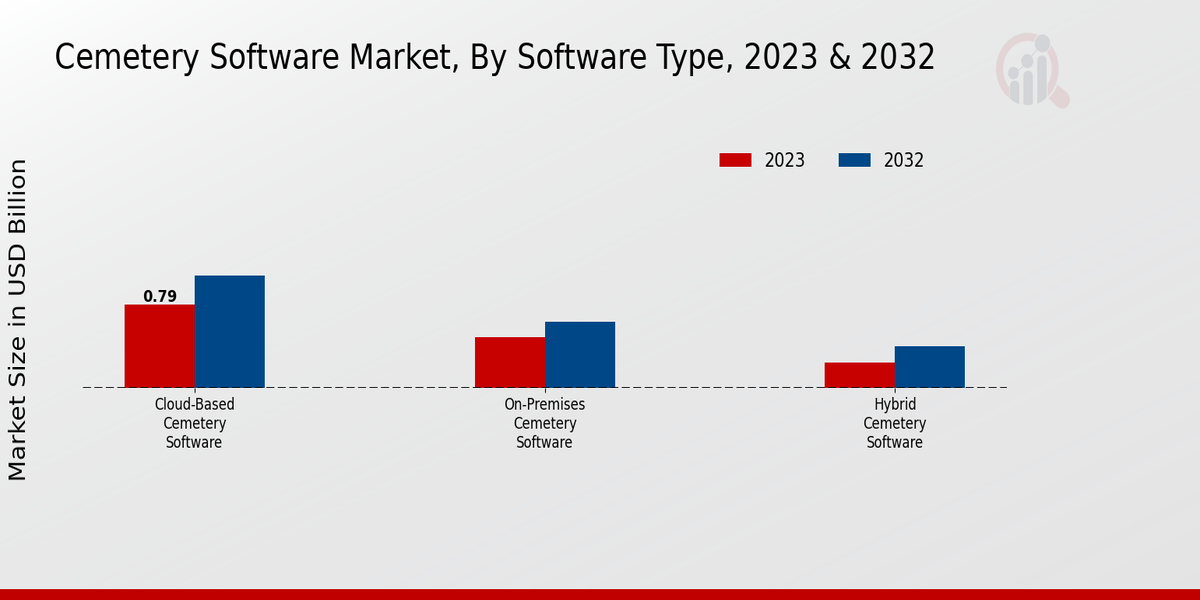 Cemetery Software Market, By Software Type, 2023 & 2032

2023
2032

Market Size in USD Billion

0.79

Cloud-Based Cemetery Software

On-Premises Cemetery Software

Hybrid Cemetery Software