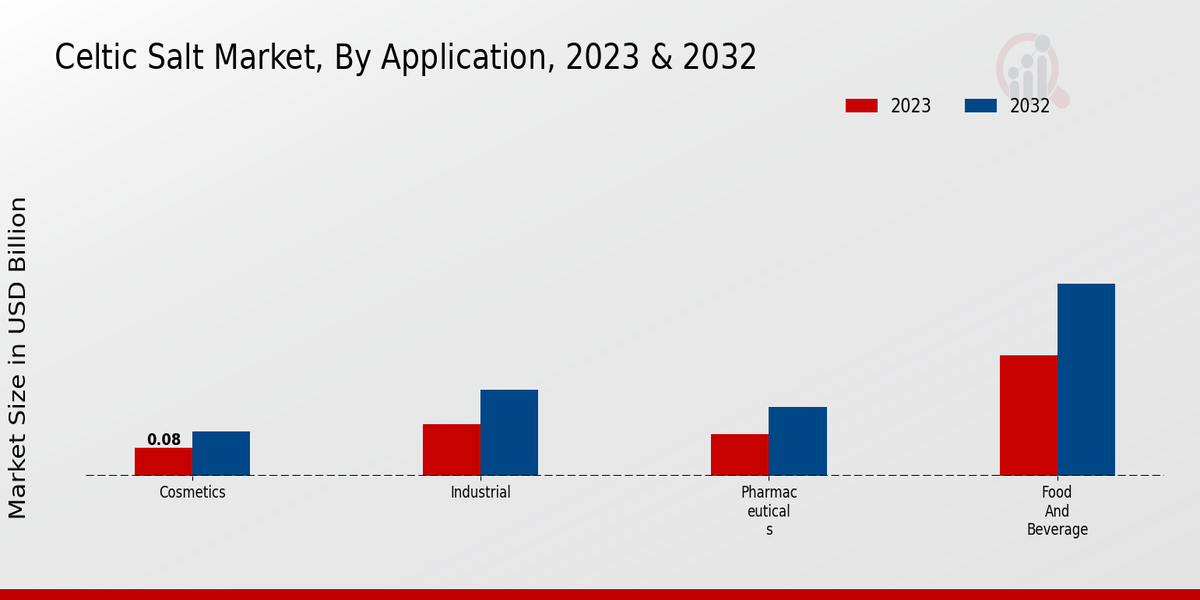 Celtic Salt Market, By Application, 2023 & 2032

2023 2032

Market Size in USD Billion

0.08

Cosmetics

Industrial

Pharmac eutical s

Food And Beverage