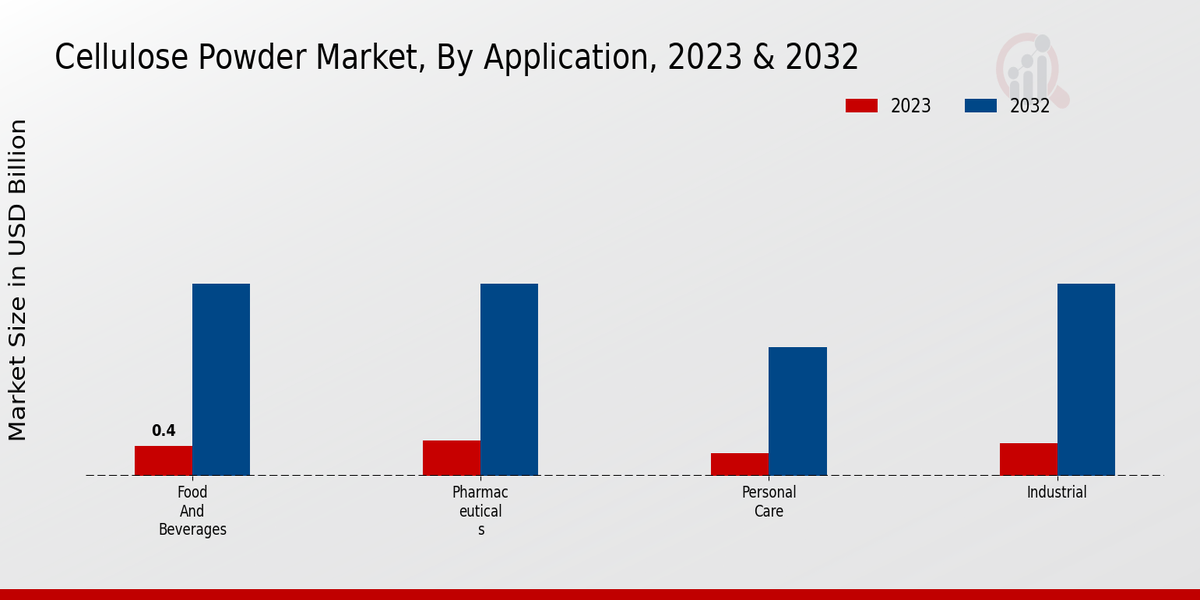 Cellulose Powder Market, By Application, 2023 & 2032

2023
2032

Market Size in USD Billion

0.4

Food And Beverages

Pharmac eutical s

Personal Care

Industrial