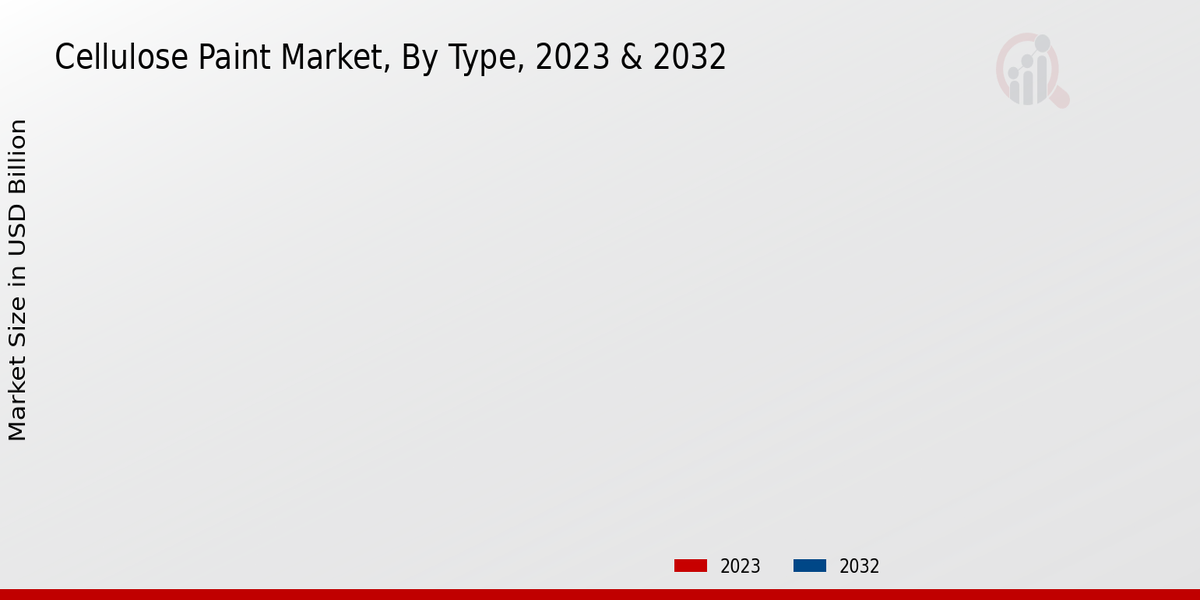 Cellulose Paint Market, By Type, 2023 & 2032

Market Size in USD Billion

2023
2032