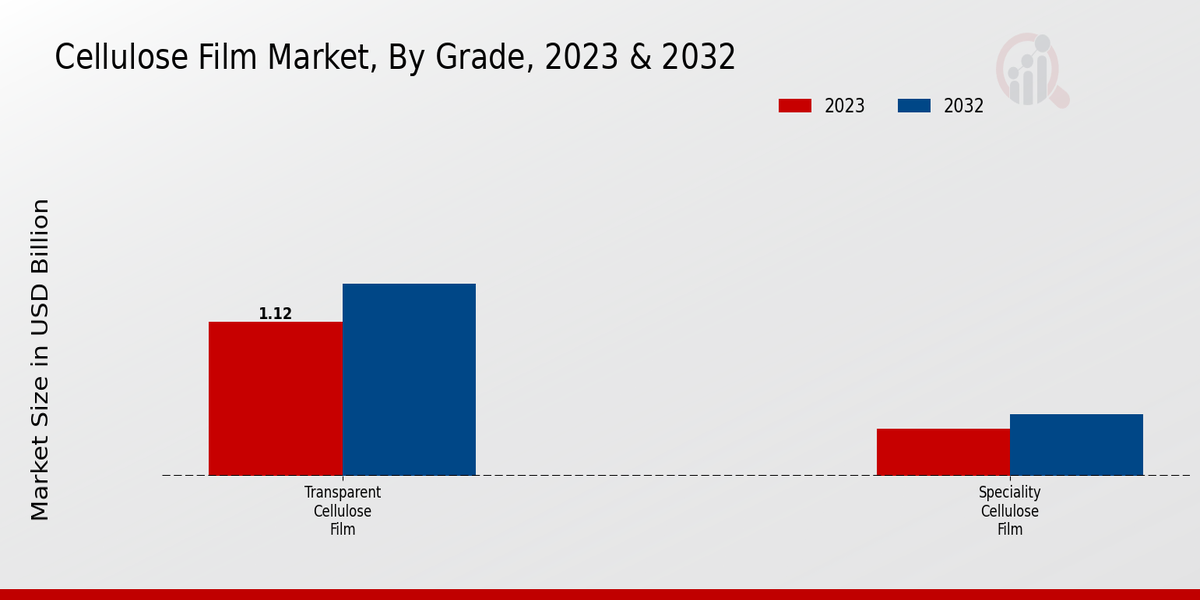 Cellulose Film Market, By Grade, 2023 & 2032

2023
2032

Market Size in USD Billion

1.12

Transparent Cellulose Film

Speciality Cellulose Film