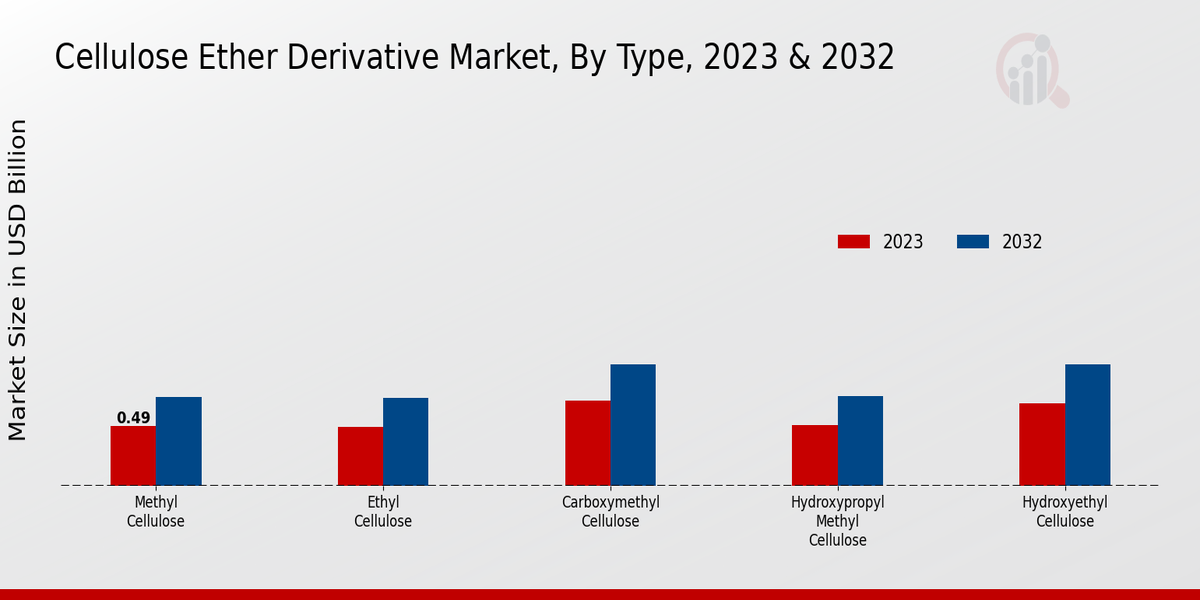 Cellulose Ether Derivative Market, By Type, 2023 & 2032

Market Size in USD Billion

2023
2032

0.49

Methyl Cellulose

Ethyl Cellulose

Carboxymethyl Cellulose

Hydroxypropyl Methyl Cellulose

Hydroxyethyl Cellulose