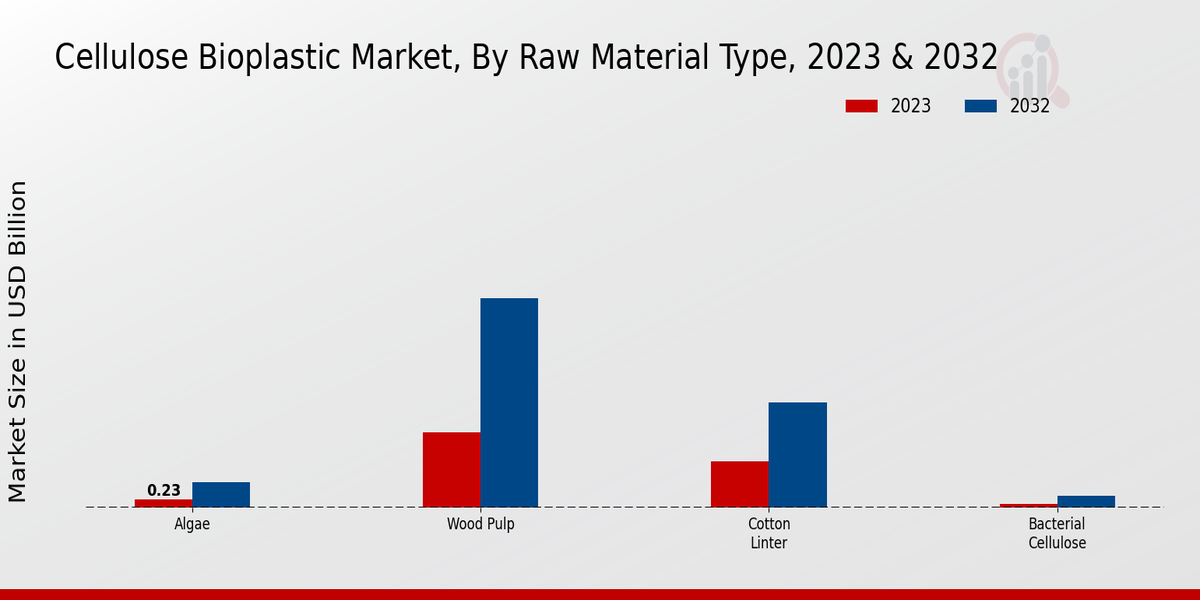 Cellulose Bioplastic Market, By Raw Material Type, 2023 & 2032

2023
2032

Market Size in USD Billion

0.23

Algae
Wood Pulp
Cotton Linter
Bacterial Cellulose