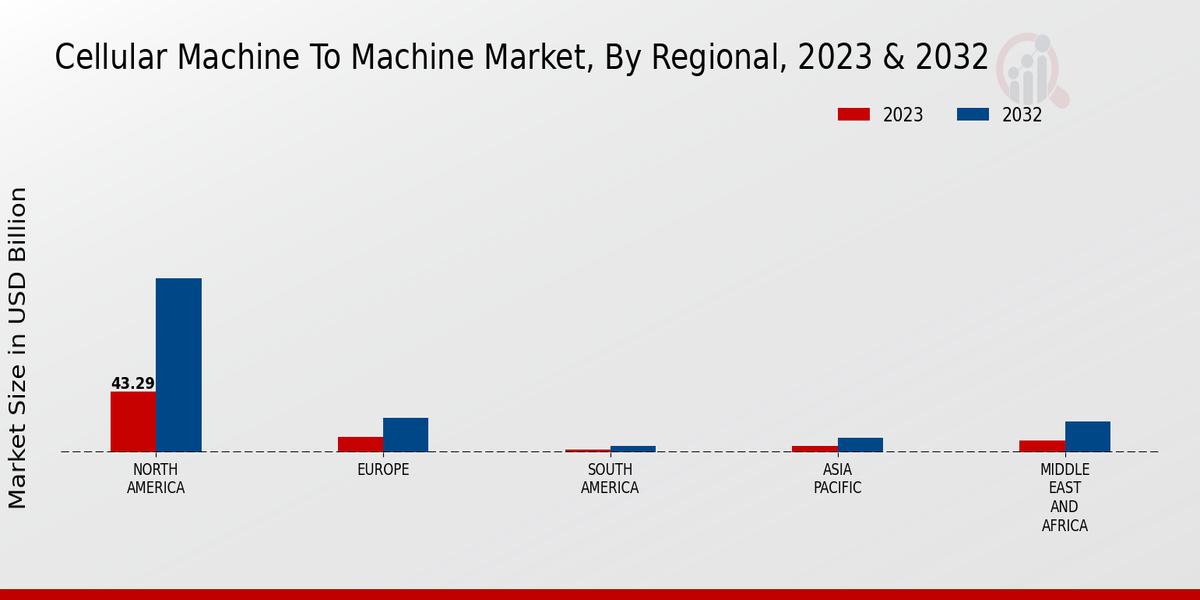 Cellular Machine To Machine Market, By Regional, 2023 & 2032

2023
2032

Market Size in USD Billion

43.29

NORTH AMERICA

EUROPE

SOUTH AMERICA

ASIA PACIFIC

MIDDLE EAST AND AFRICA