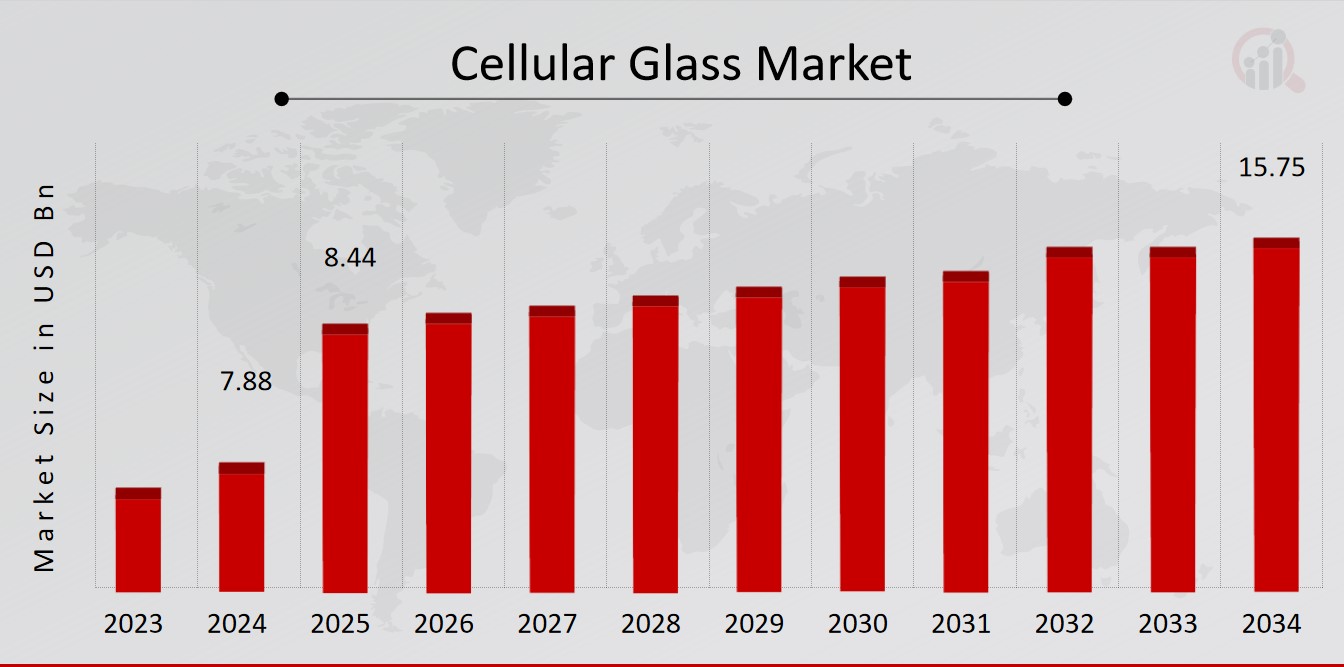 Cellular Glass Market

Market Size in USD Bn

7.88

8.44

15.75

2023
2024
2025
2026
2027
2028
2029
2030
2031
2032
2033
2034