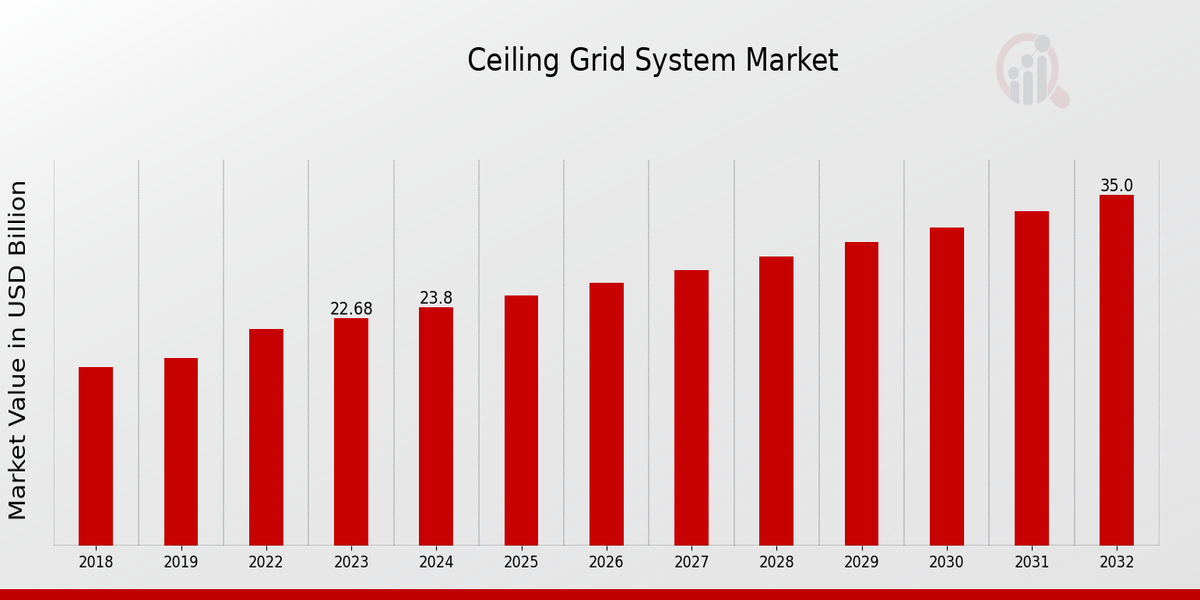 Ceiling Grid System Market

Market Value in USD Billion

22.68
23.8
35.0

2018
2019
2022
2023
2024
2025
2026
2027
2028
2029
2030
2031
2032