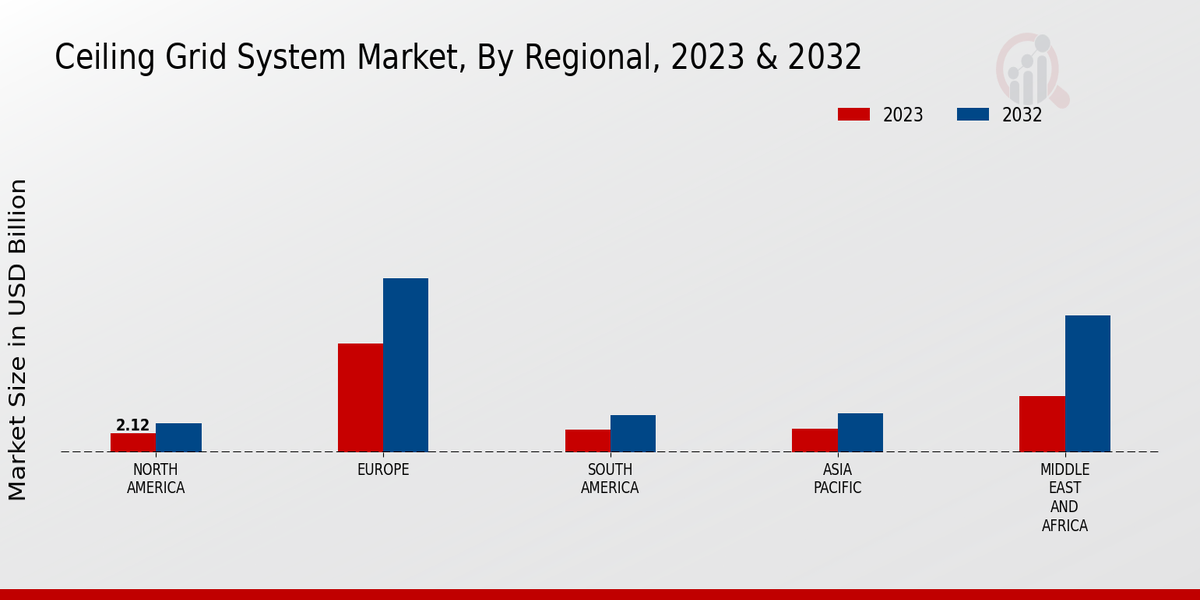 Ceiling Grid System Market, By Regional, 2023 & 2032

2023
2032

Market Size in USD Billion

2.12

NORTH AMERICA
EUROPE
SOUTH AMERICA
ASIA PACIFIC
MIDDLE EAST AND AFRICA