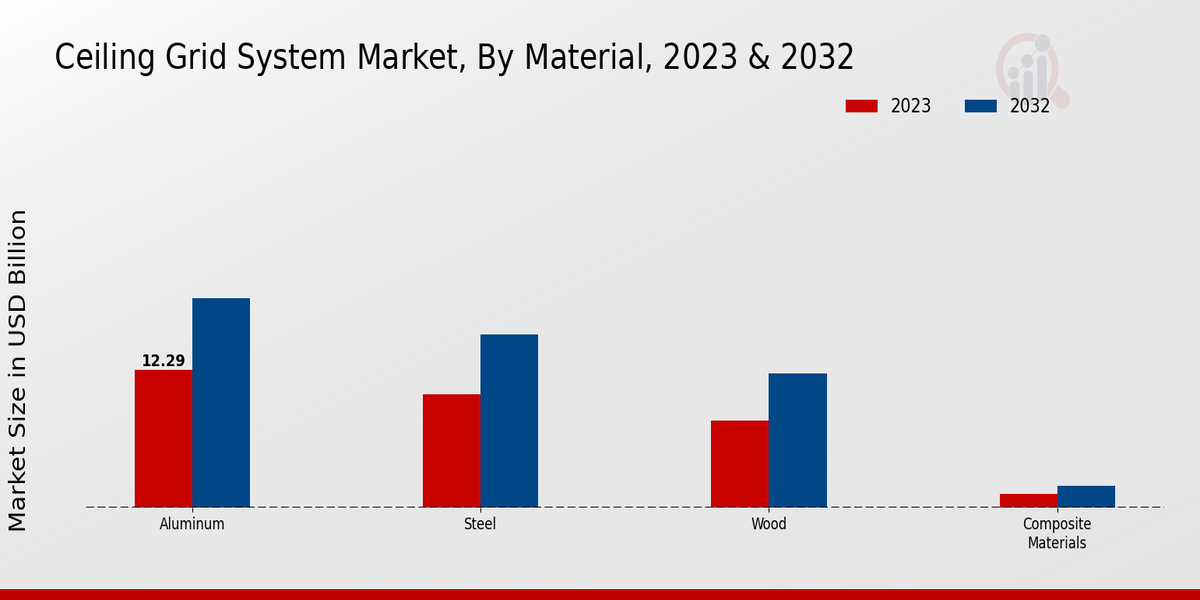 Ceiling Grid System Market, By Material, 2023 & 2032

2023
2032

Market Size in USD Billion

12.29

Aluminum
Steel
Wood
Composite Materials