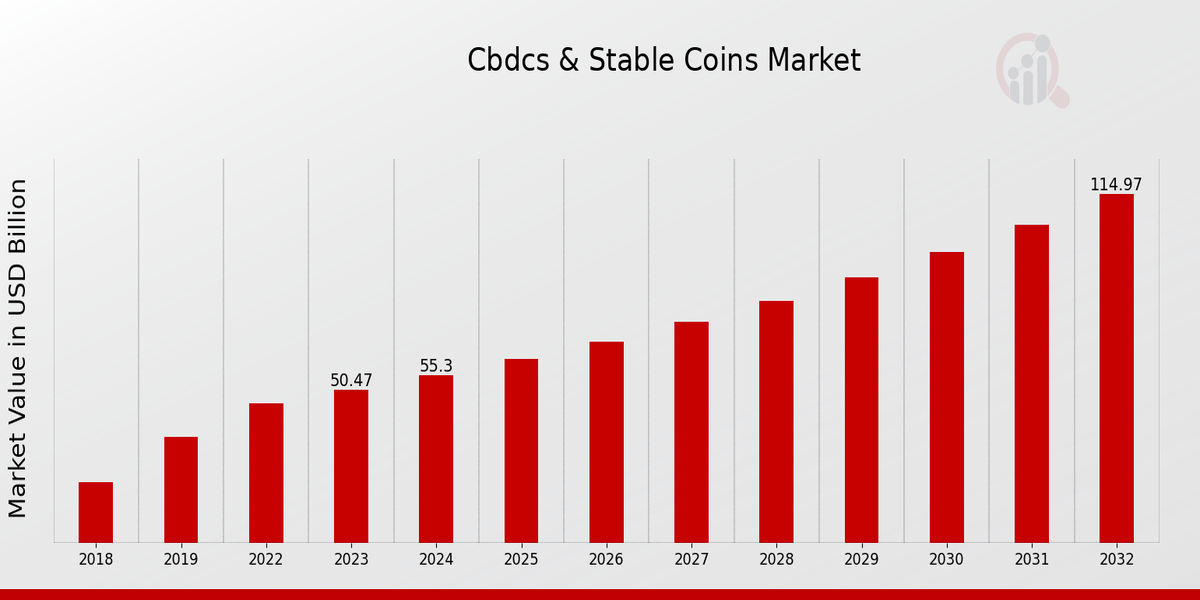 Cbdcs & Stable Coins Market

Market Value in USD Billion

50.47
55.3
114.97

2018
2019
2022
2023
2024
2025
2026
2027
2028
2029
2030
2031
2032