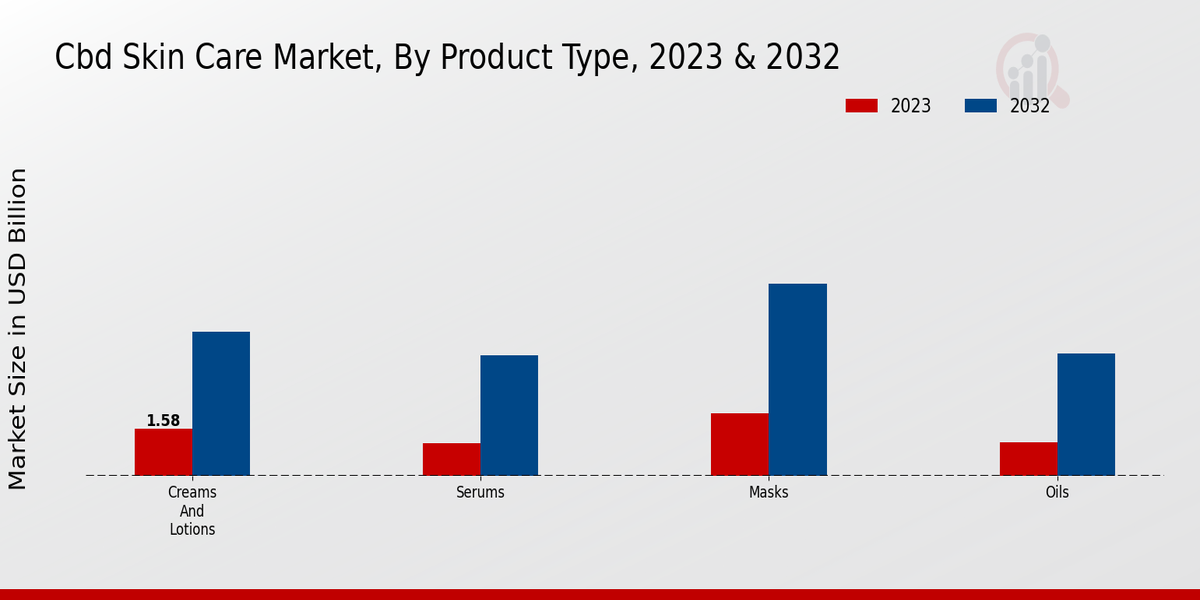 Cbd Skin Care Market, By Product Type, 2023 & 2032

2023
2032

Market Size in USD Billion

1.58

Creams And Lotions
Serums
Masks
Oils