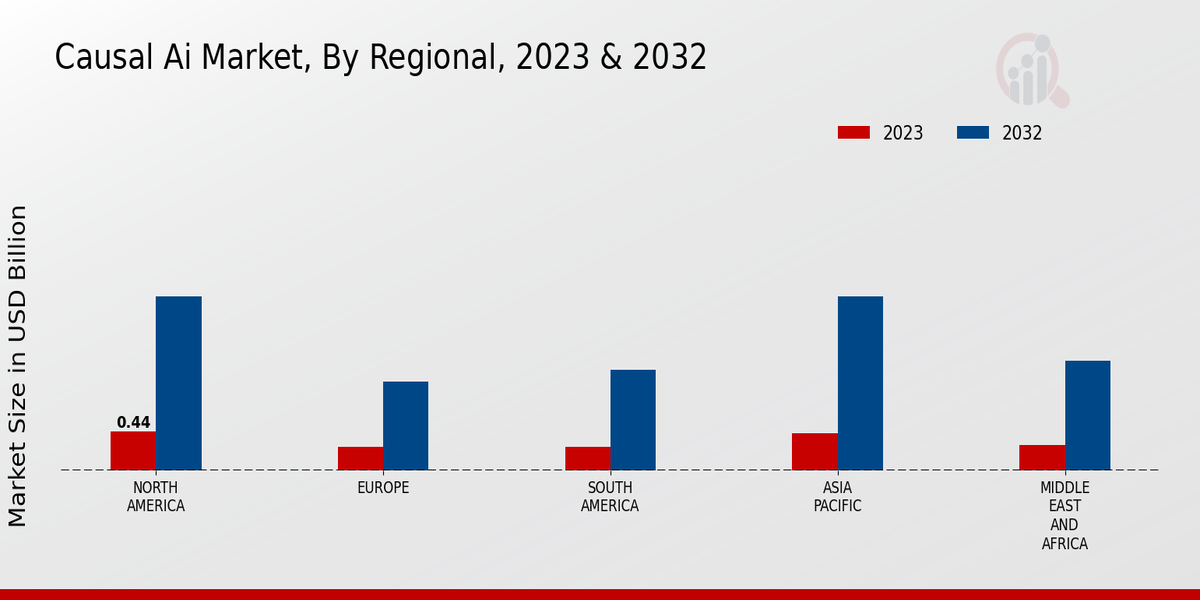 Causal Ai Market, By Regional, 2023 & 2032

2023
2032

Market Size in USD Billion

0.44

NORTH AMERICA
EUROPE
SOUTH AMERICA
ASIA PACIFIC
MIDDLE EAST AND AFRICA