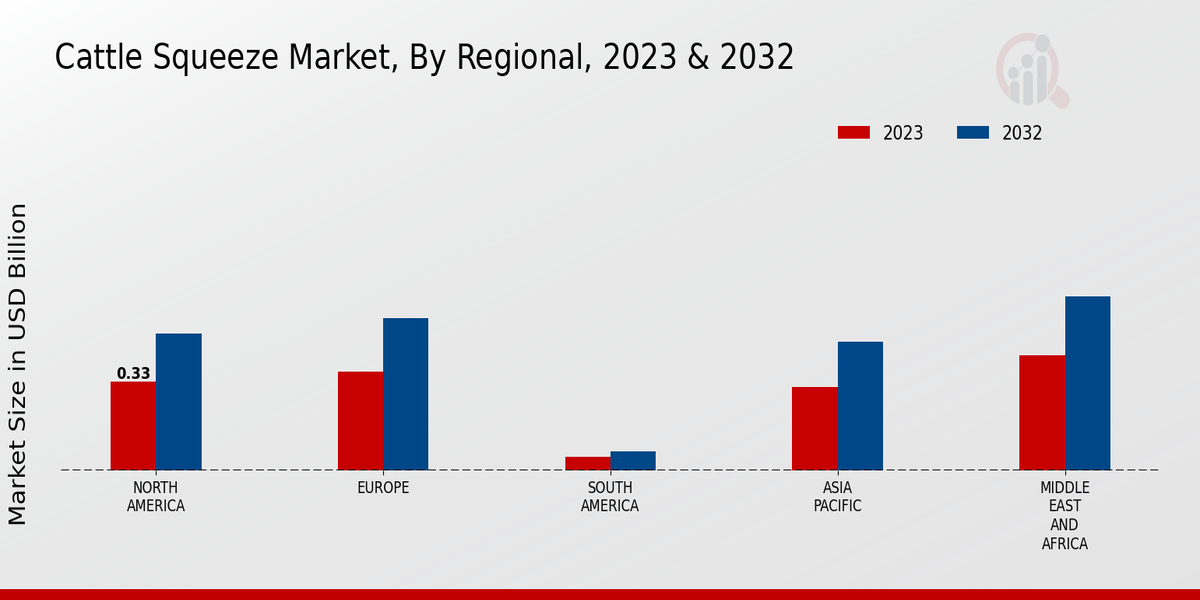 Cattle Squeeze Market, By Regional, 2023 & 2032

2023
2032

Market Size in USD Billion

0.33

NORTH AMERICA
EUROPE
SOUTH AMERICA
ASIA PACIFIC
MIDDLE EAST AND AFRICA